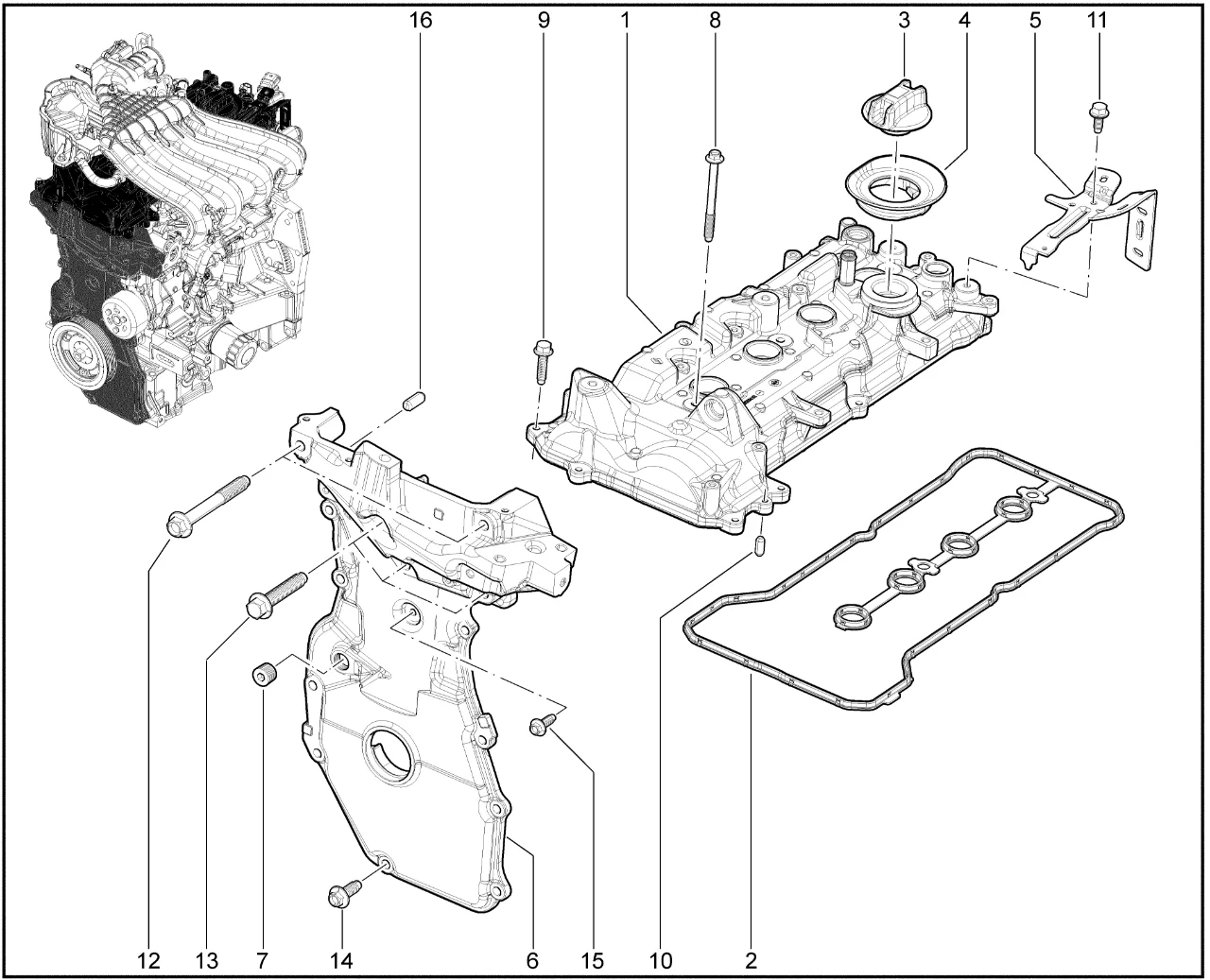 16
9
1
8
3
4
5
11
12
13
7
14
6
15
10
2