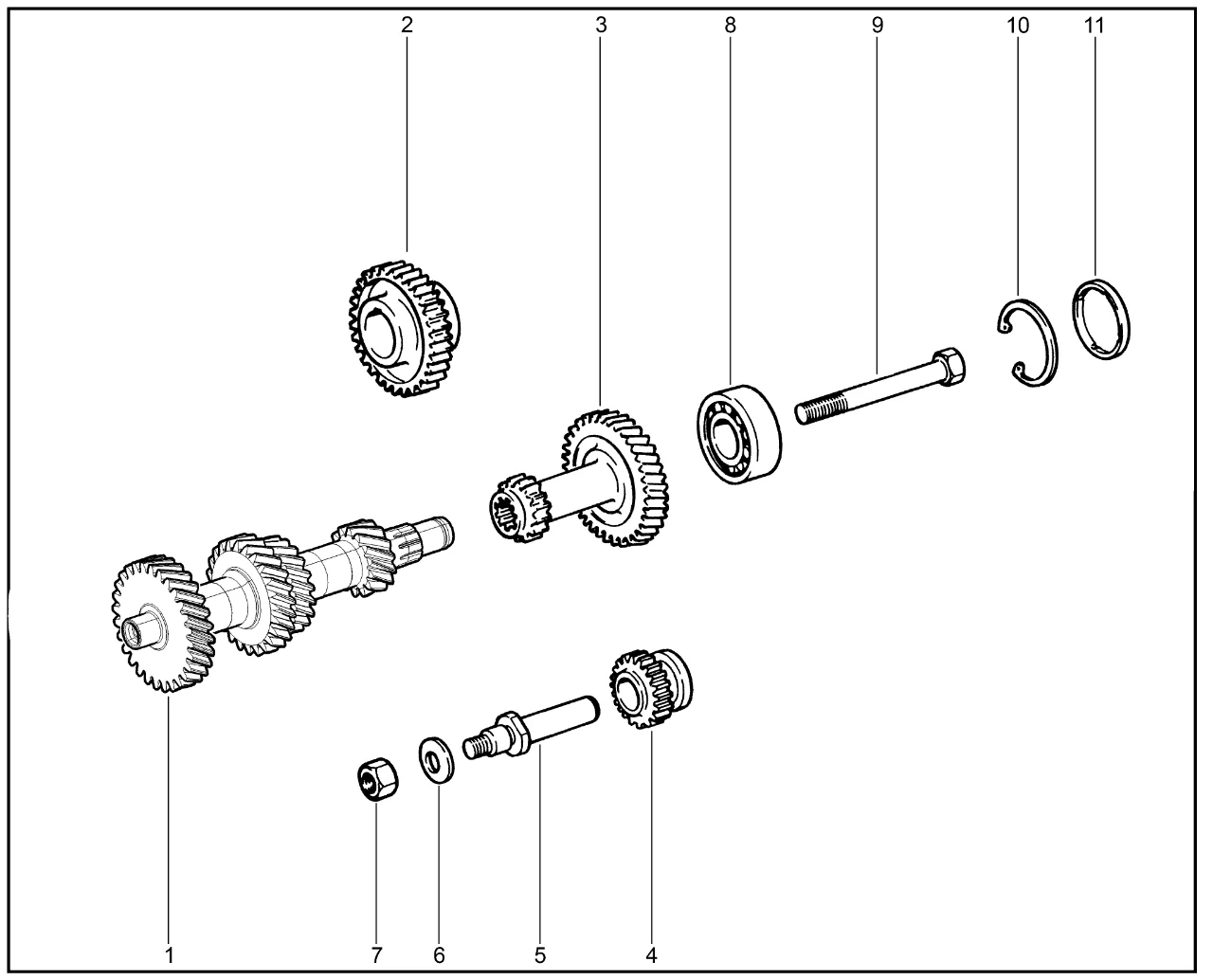 2
3
8
9
10
11
1
7
6
5
4