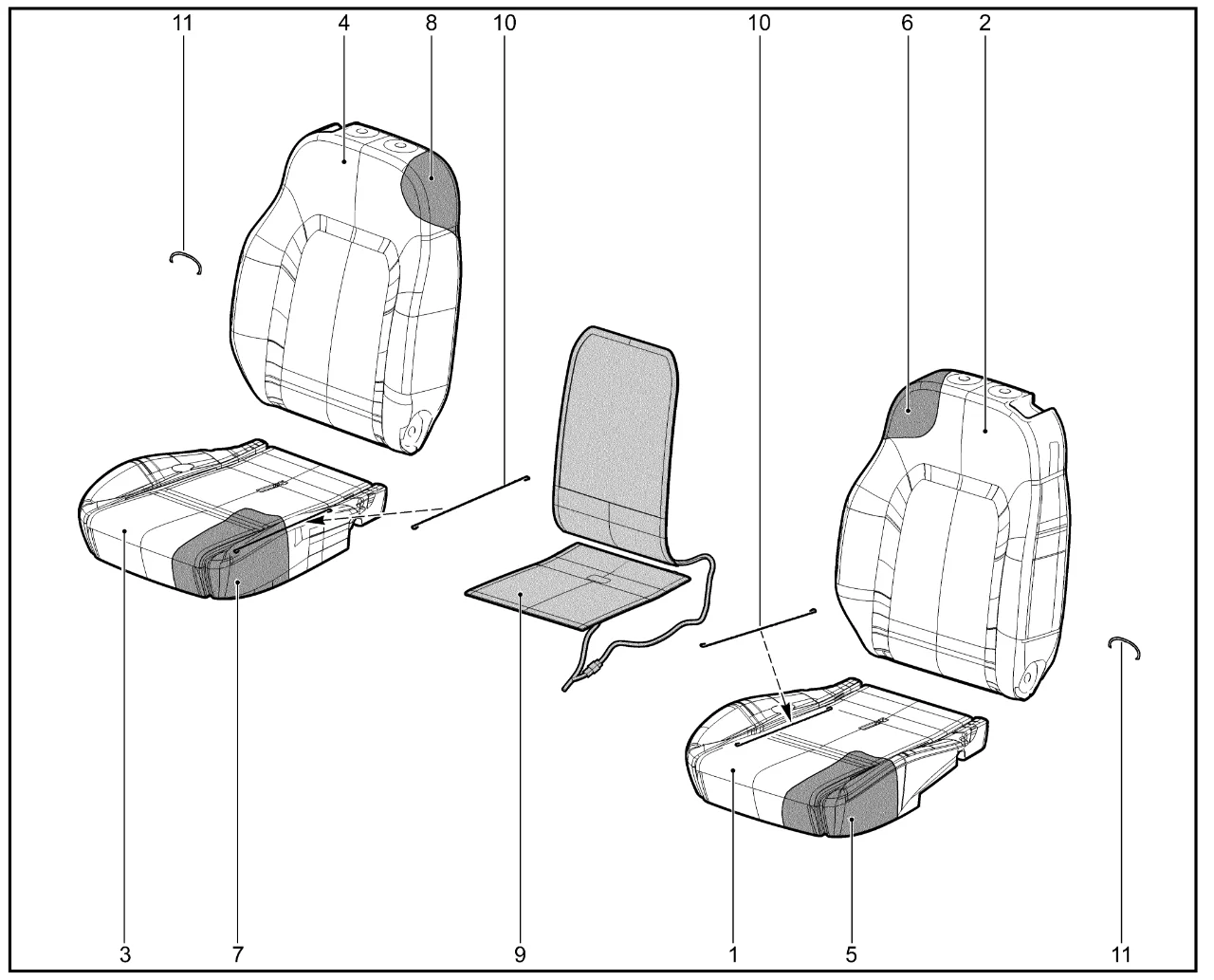 11
4
8
10
10
6
2
3
7
9
1
5
11