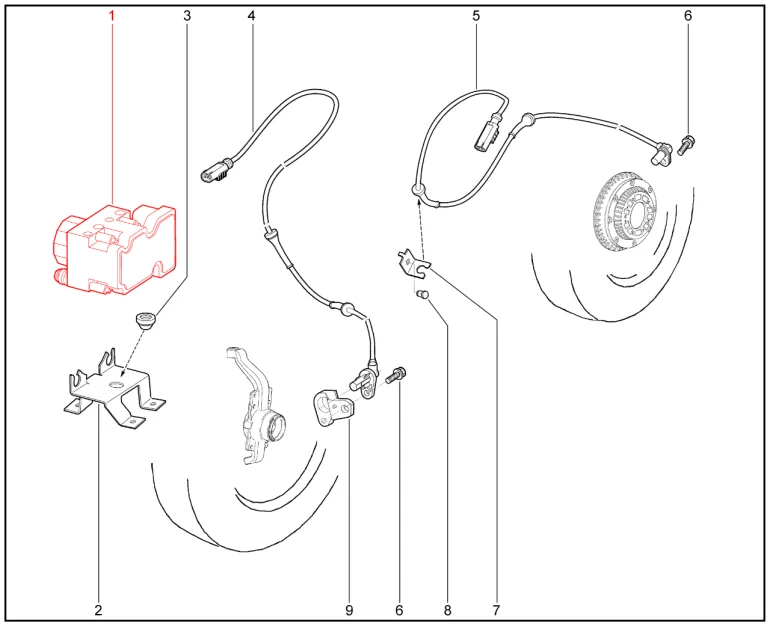 1
3
4
5
6
2
9
6
8
7