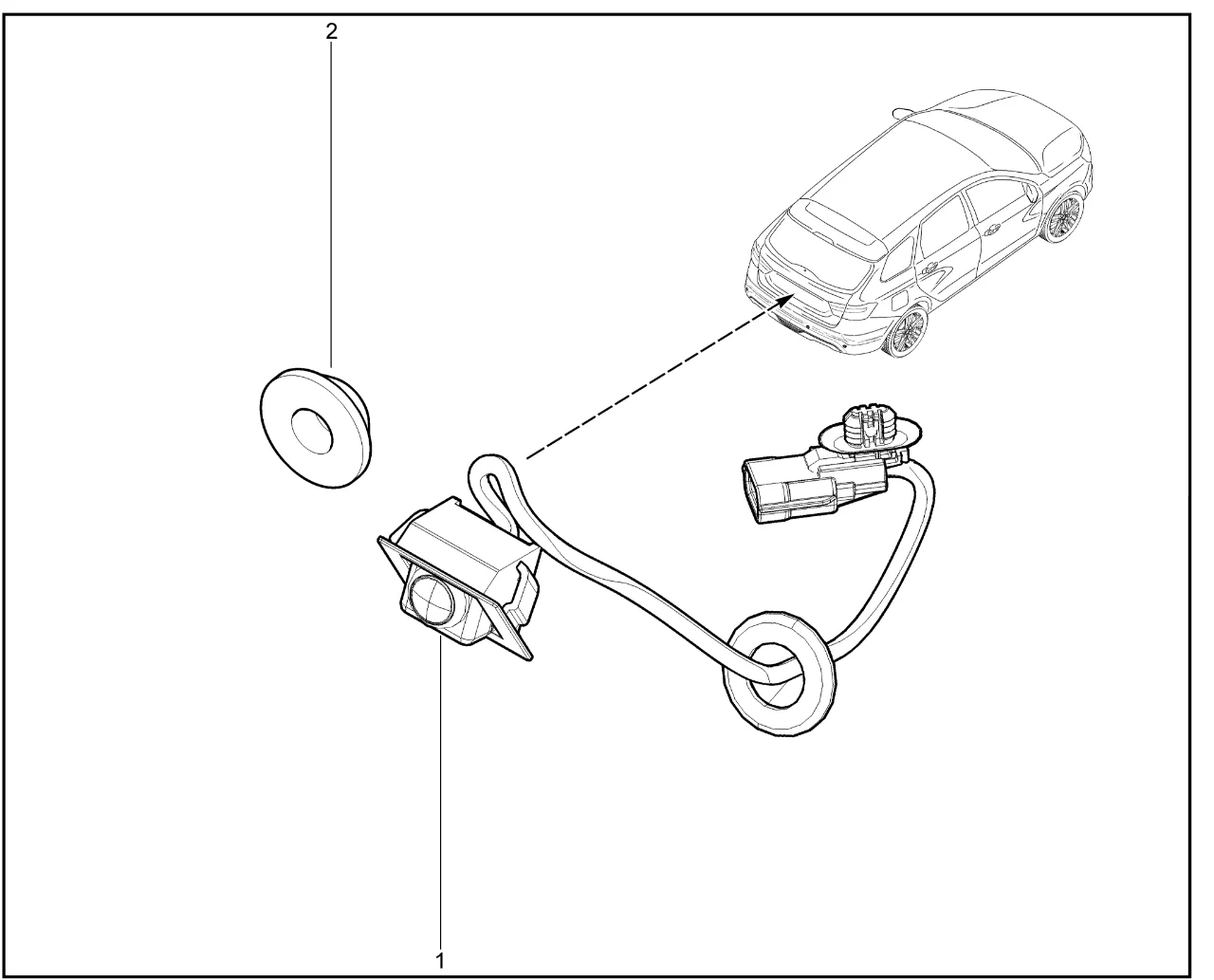 2

1