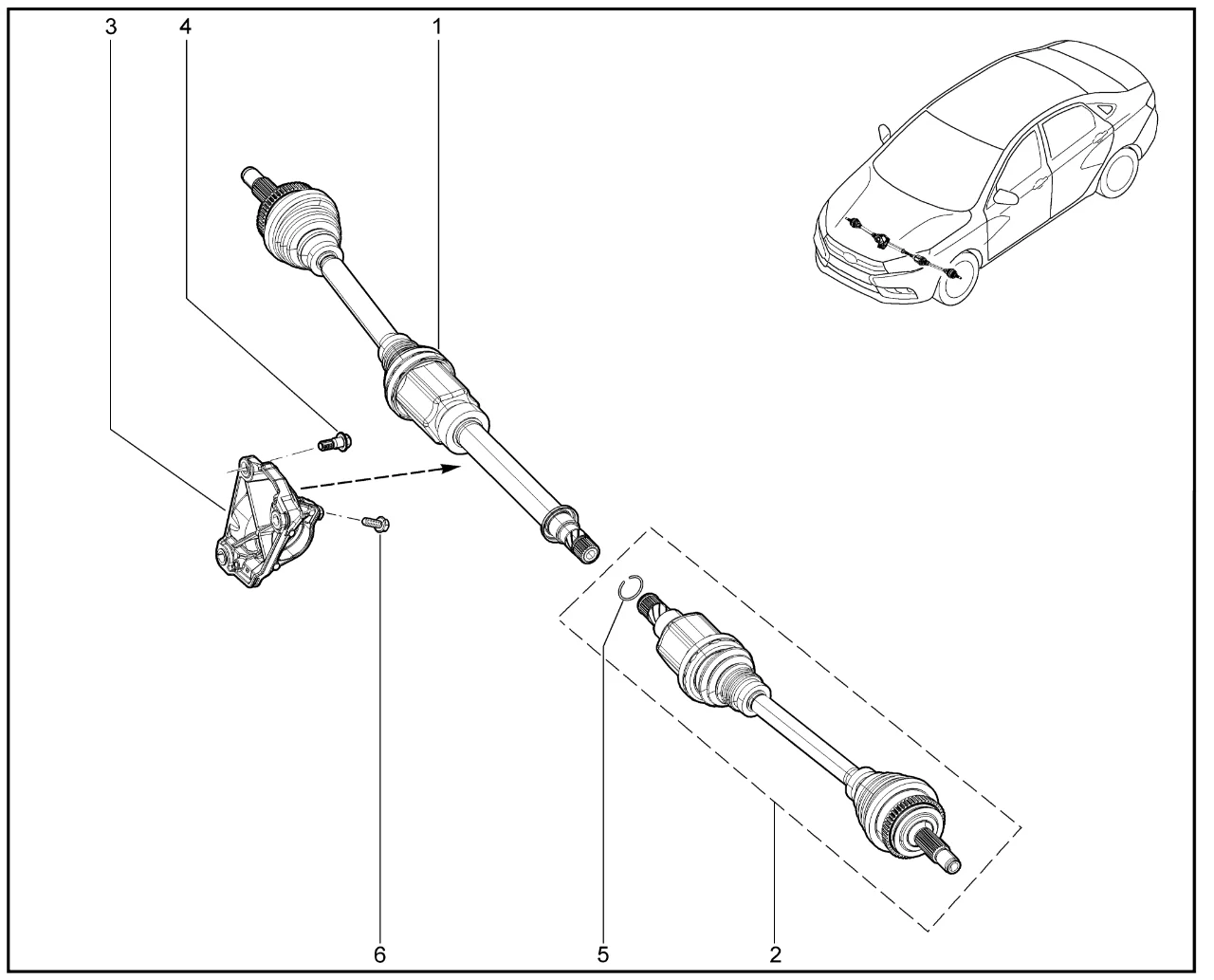 3
4
1
6
5
2