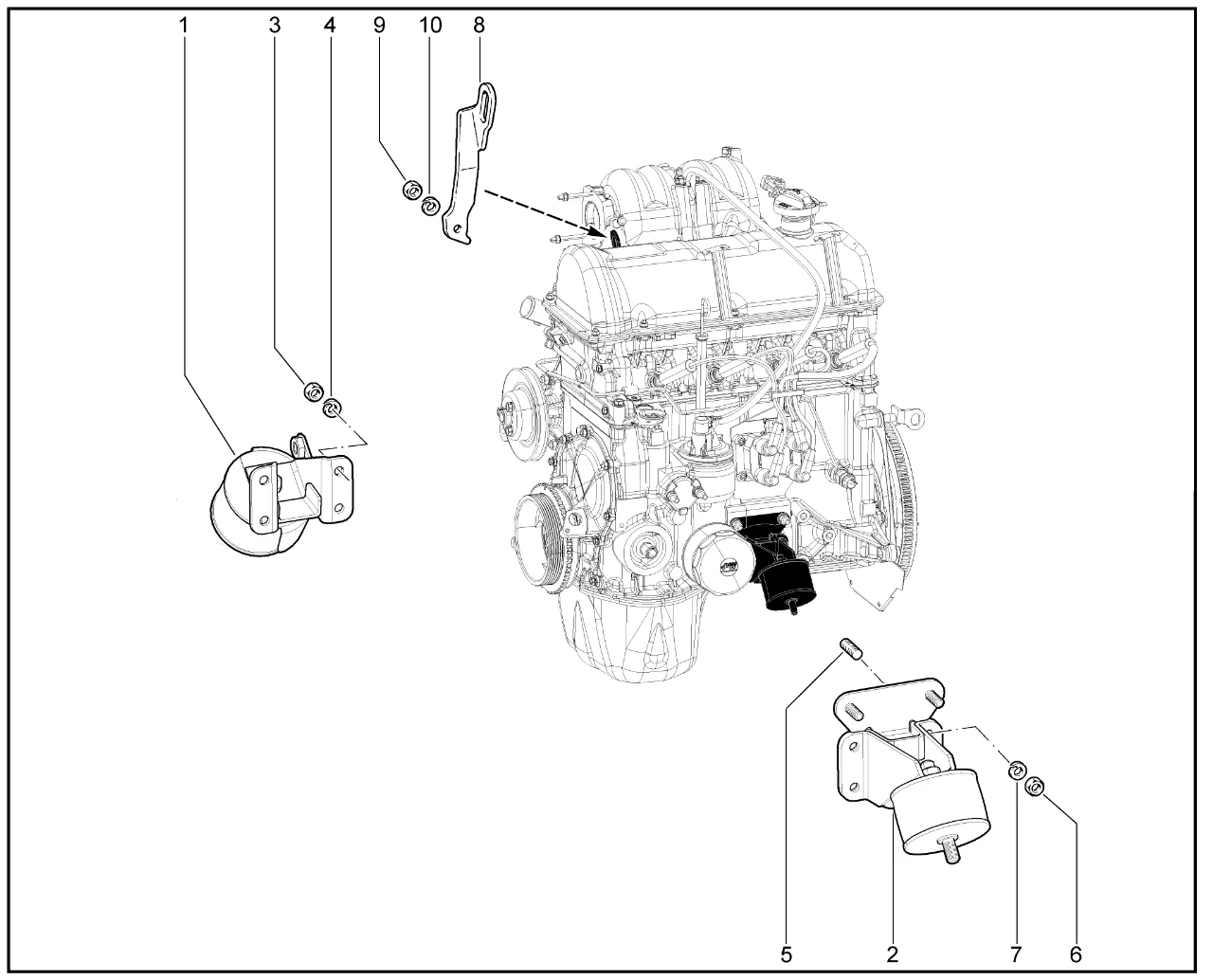 1
3
4
9
10
8
5
2
7
6