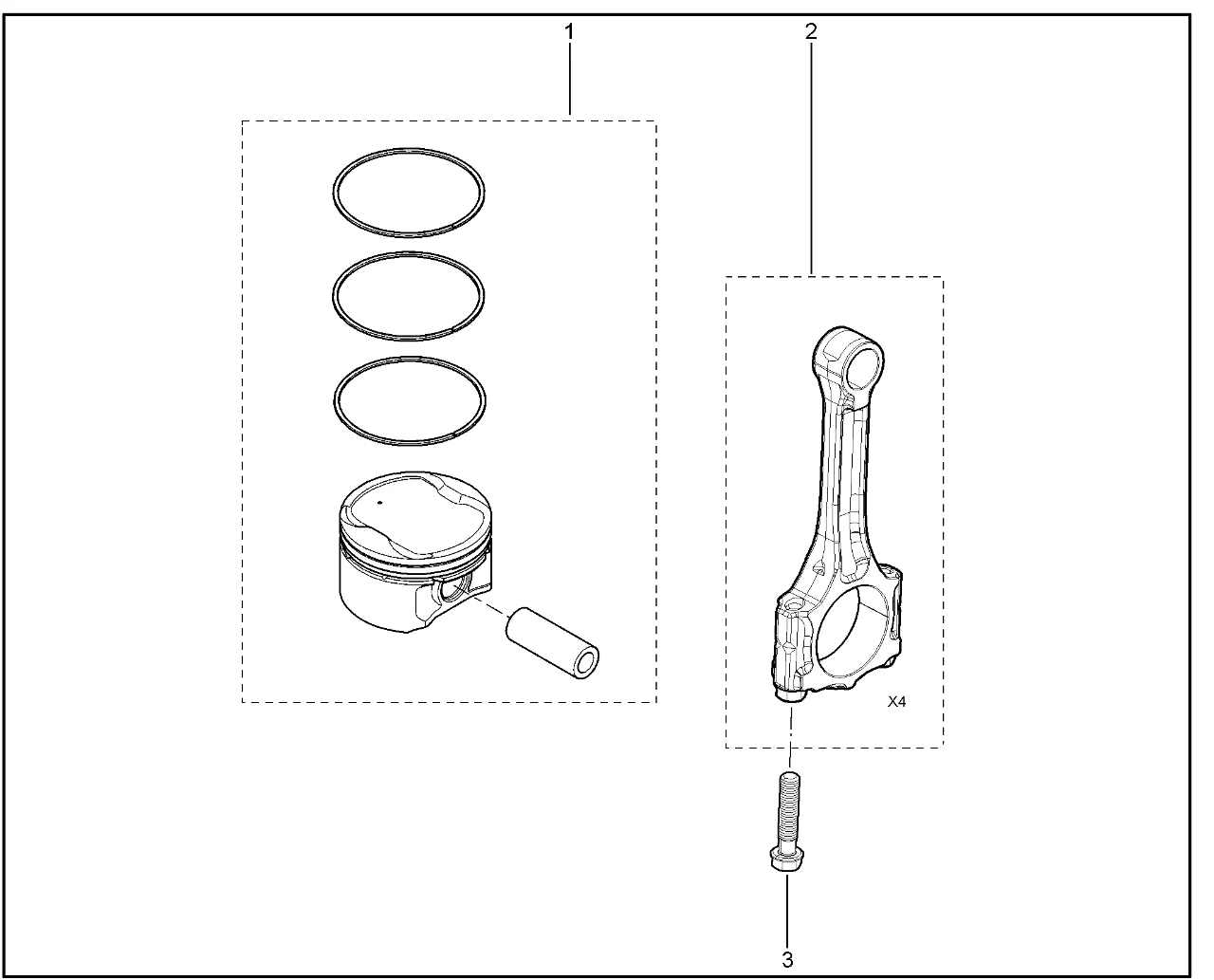 1

2

X4

3