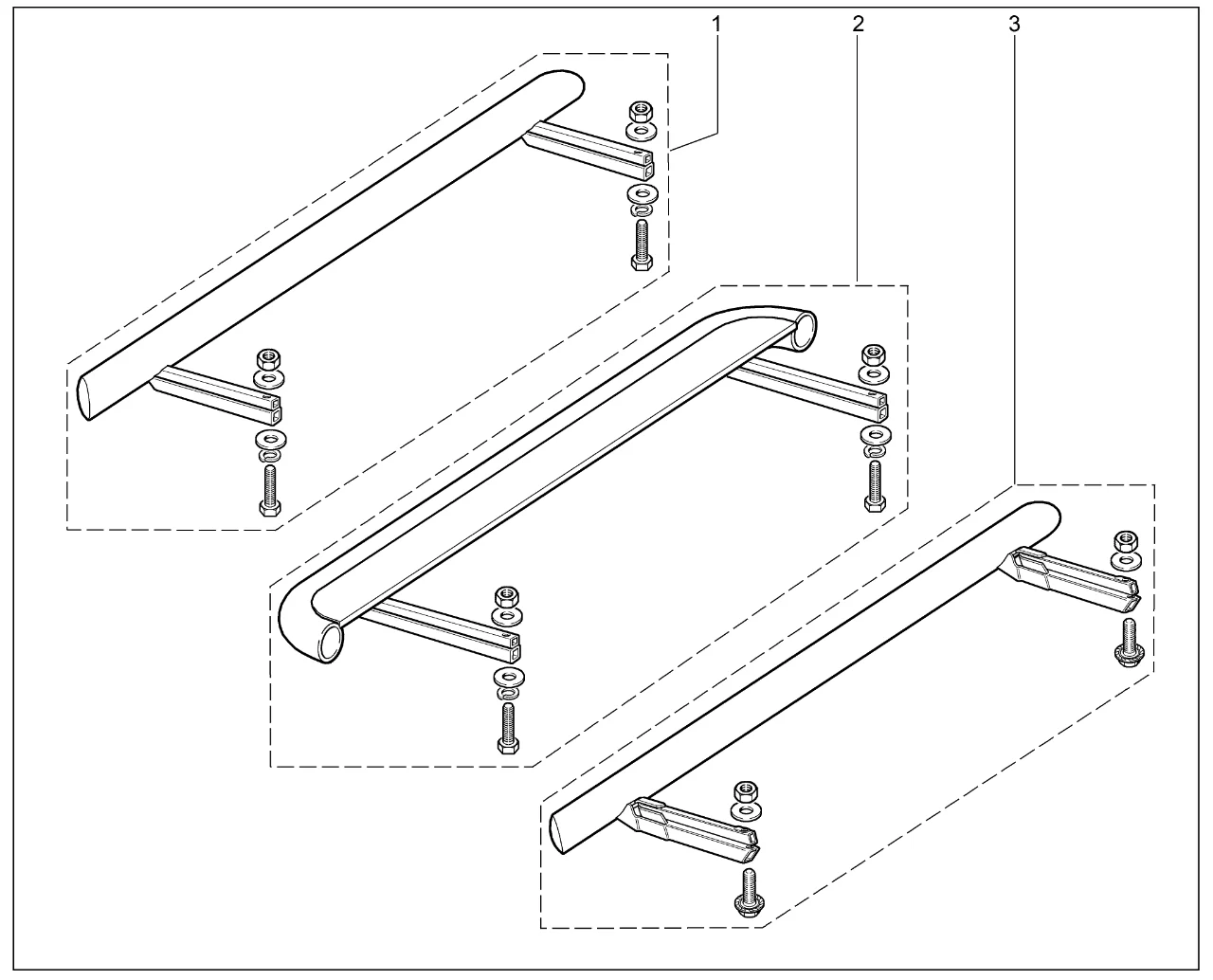 1
2
3