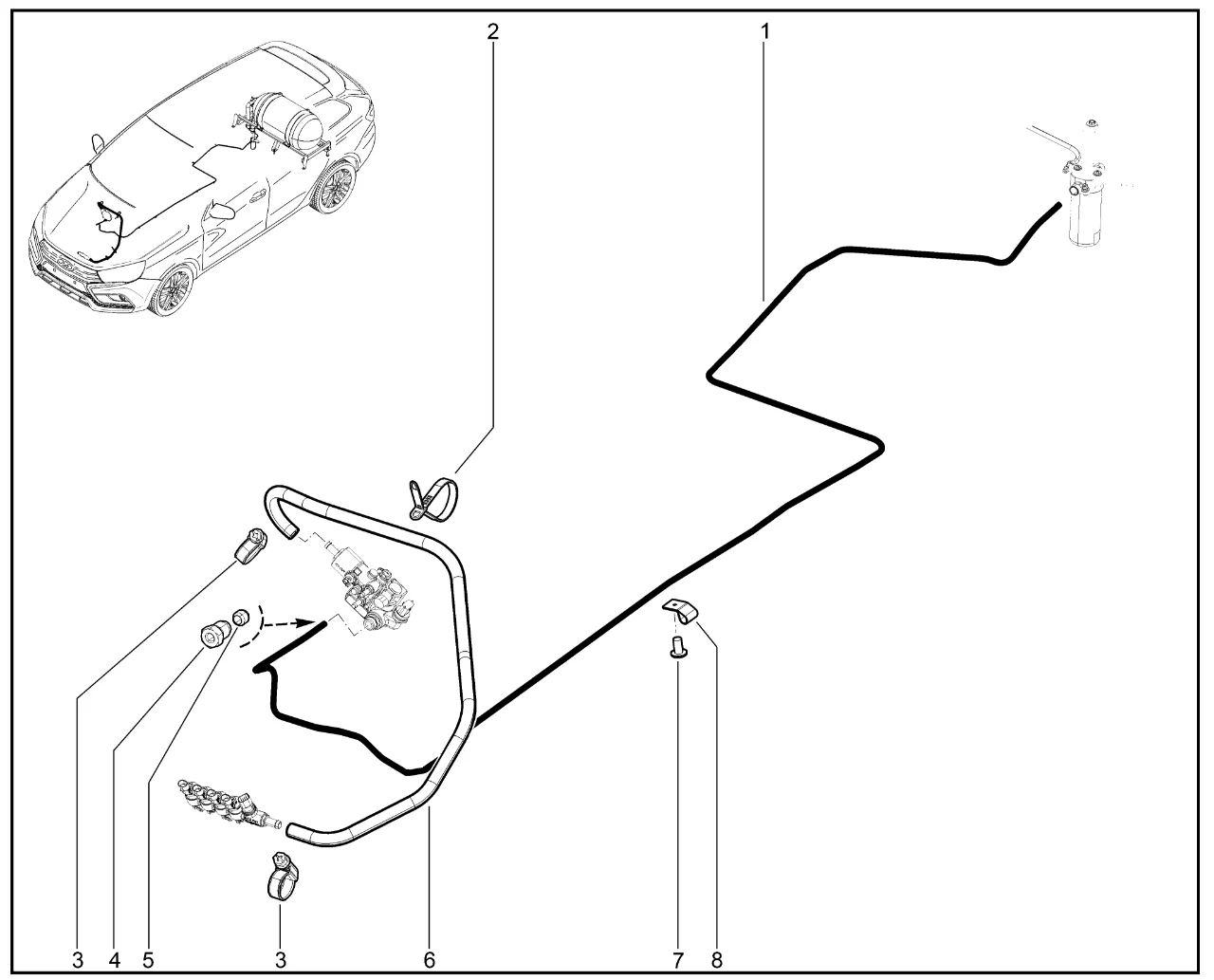 2
1
3
4
5
3
6
7
8