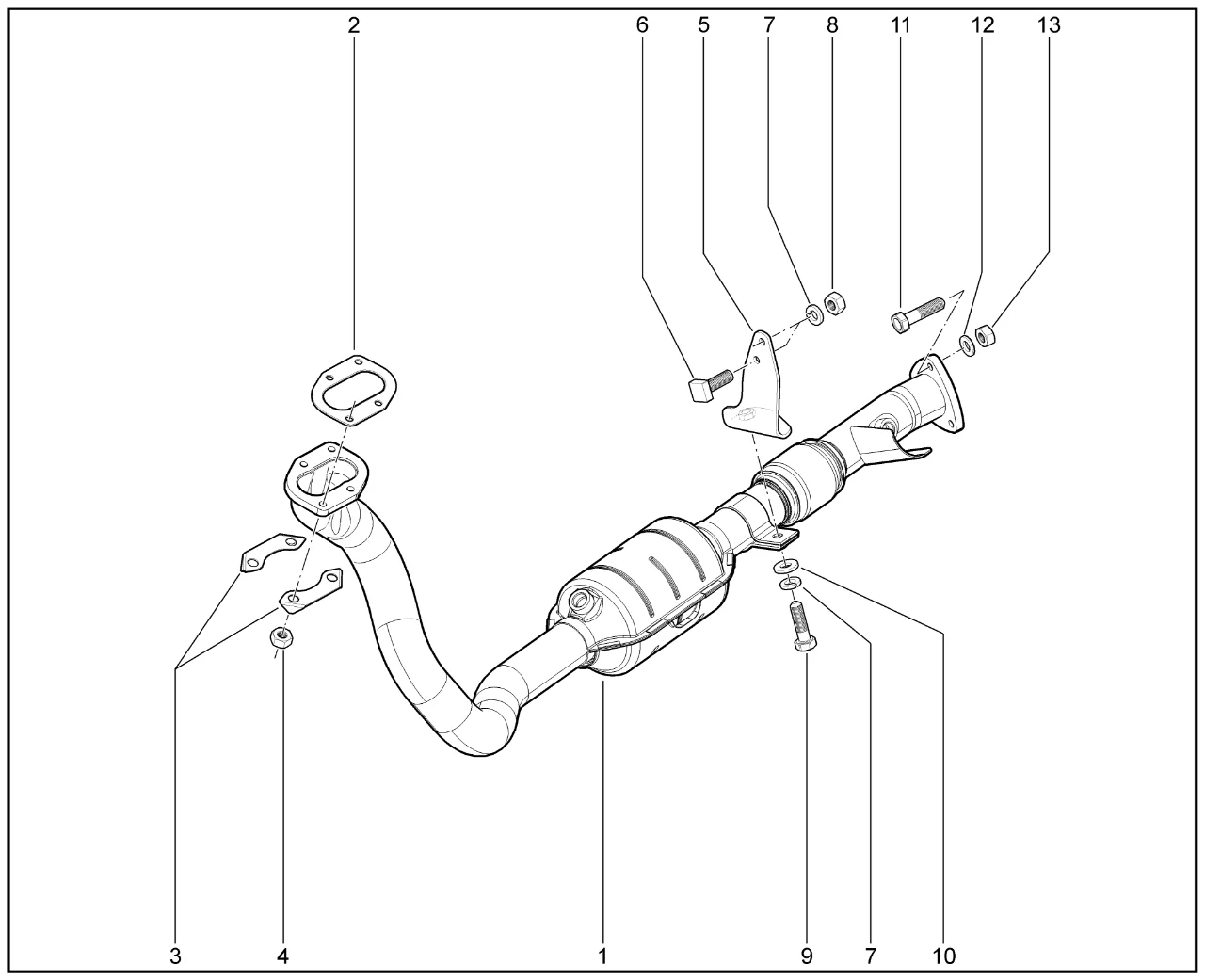 2
6
5
7
8
11
12
13
3
4
1
9
7
10