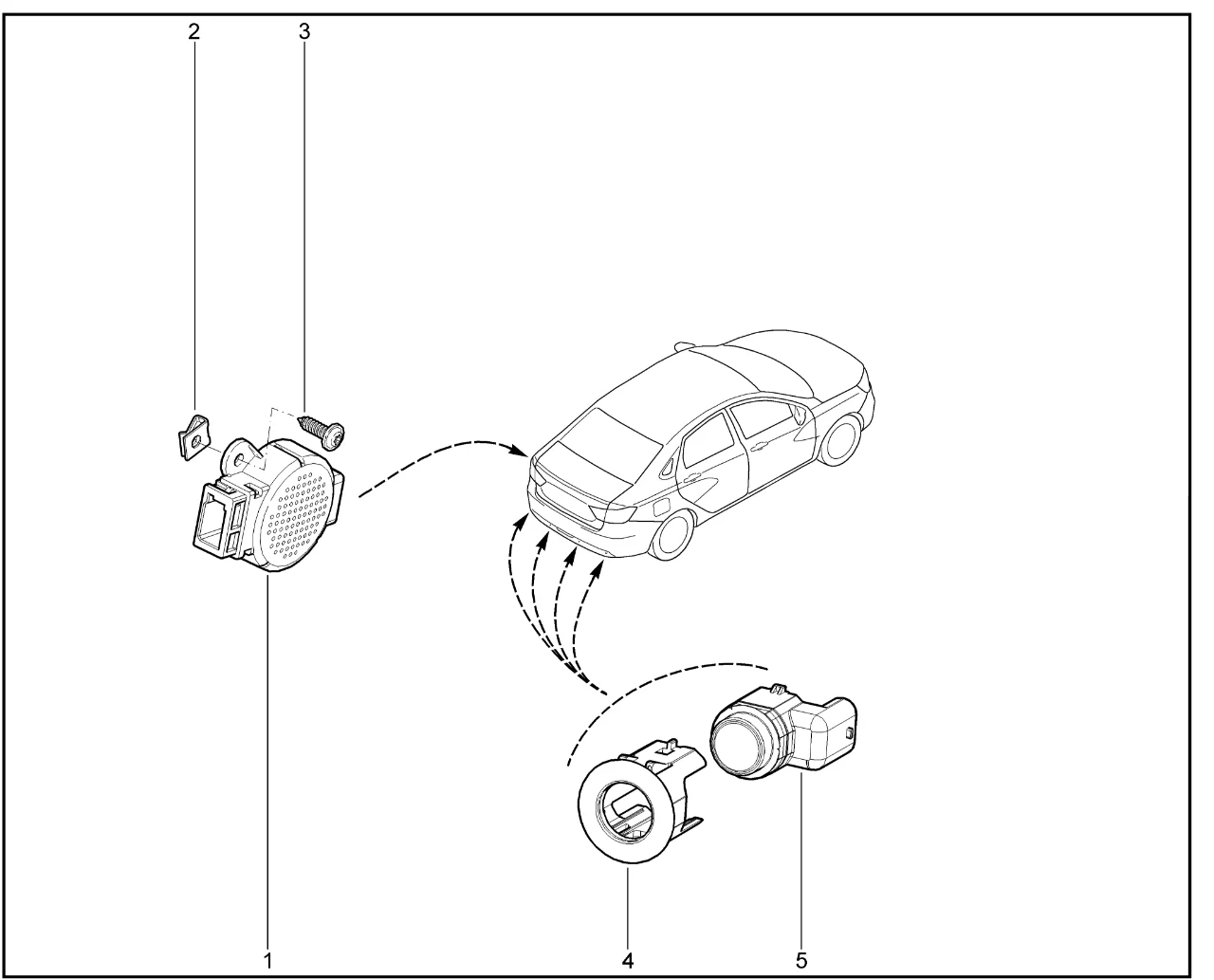 2
3
1
4
5