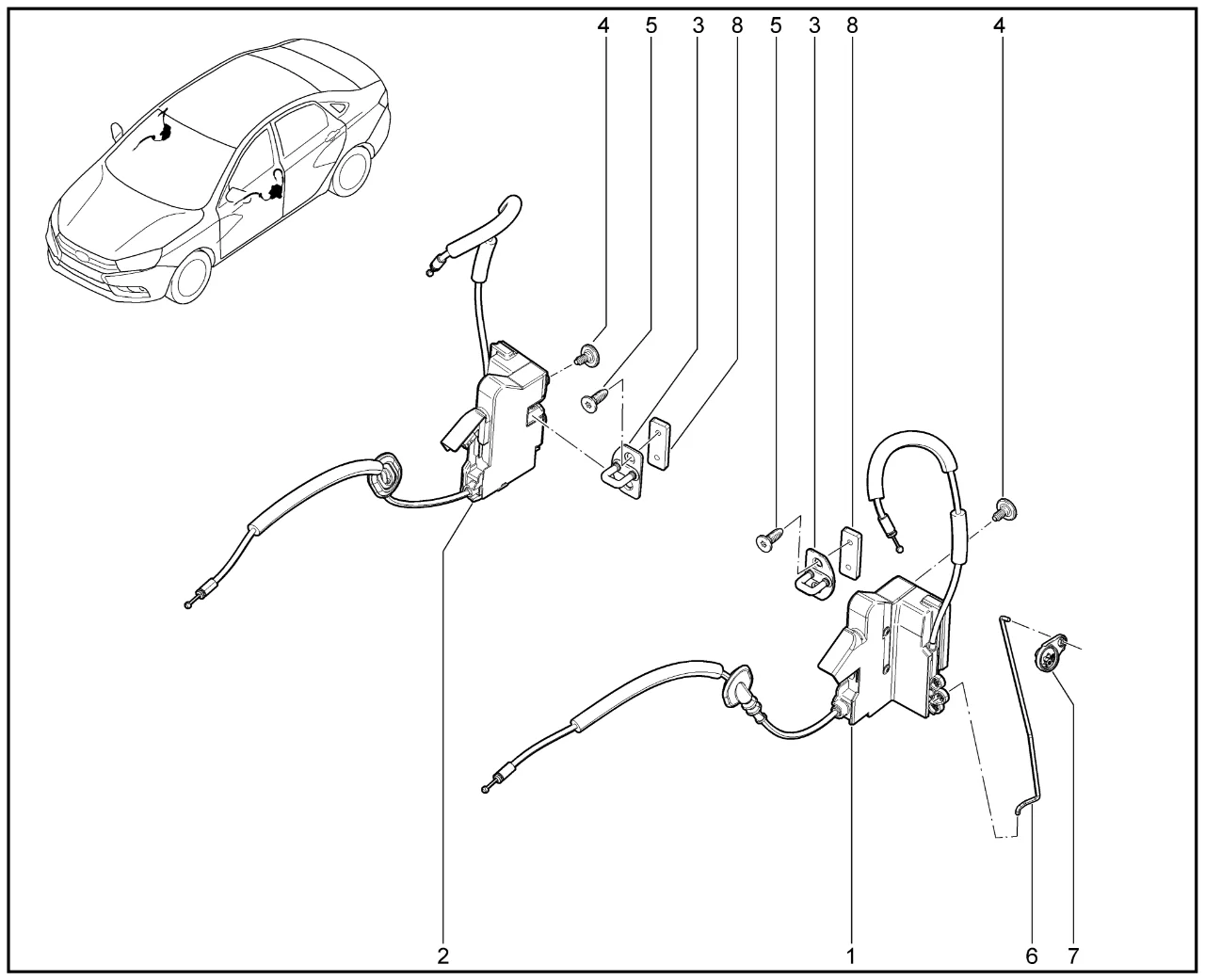 4 5 3 8 5 3 8 4

2 1 6 7