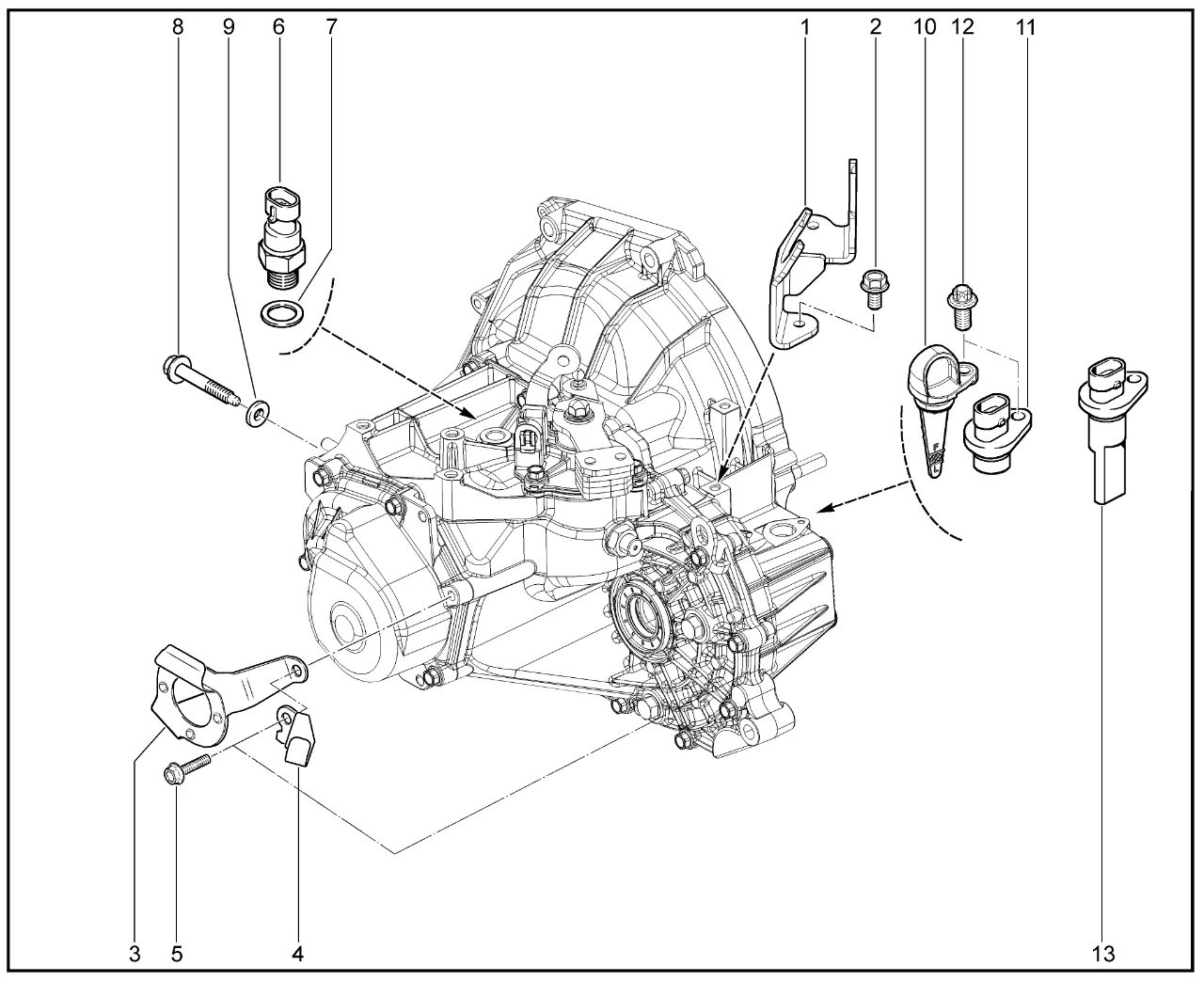 8 9 6 7 1 2 10 12 11

3 5 4 13