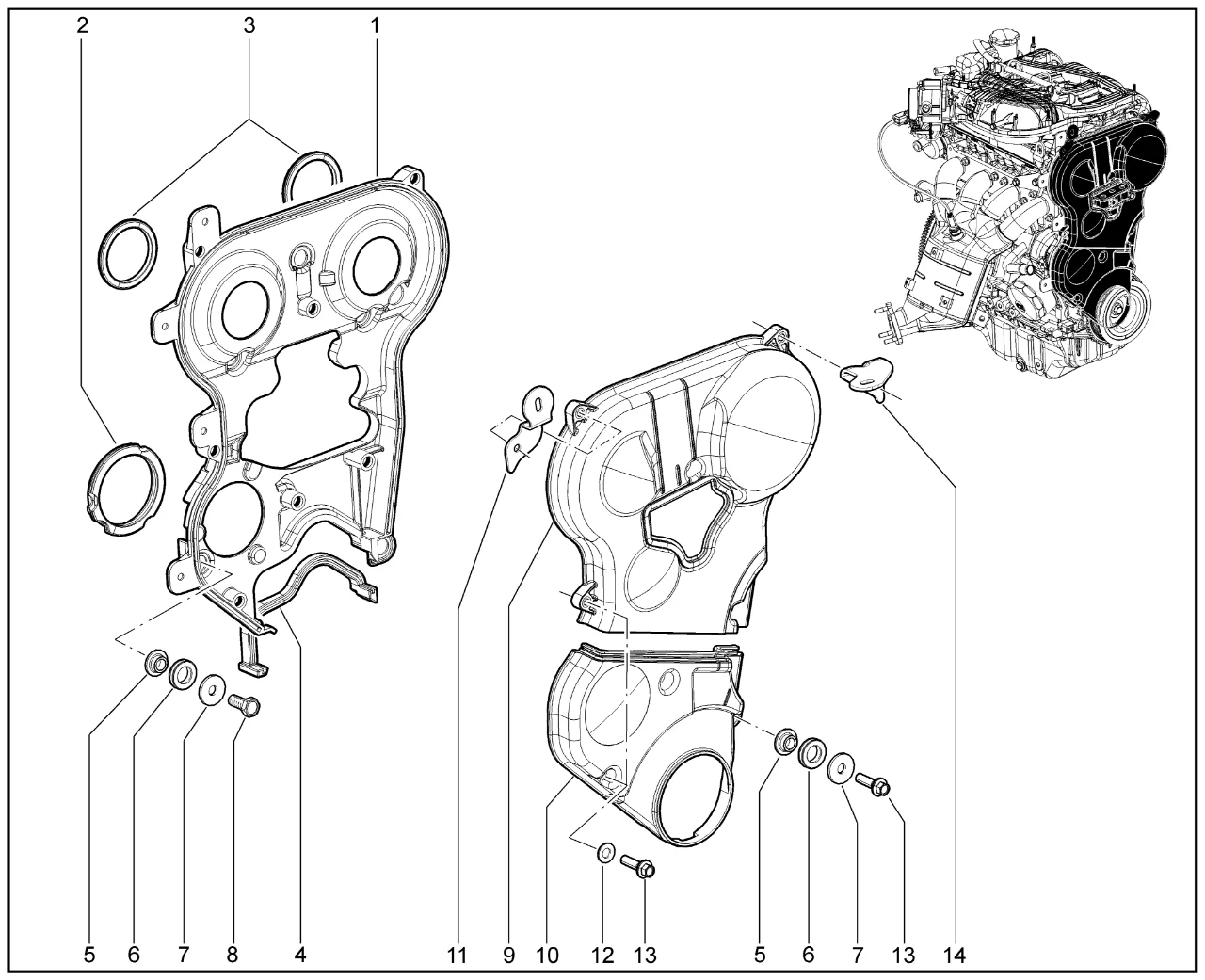 2
3
1
5
6
7
8
4
11
9
10
12
13
5
6
7
13
14