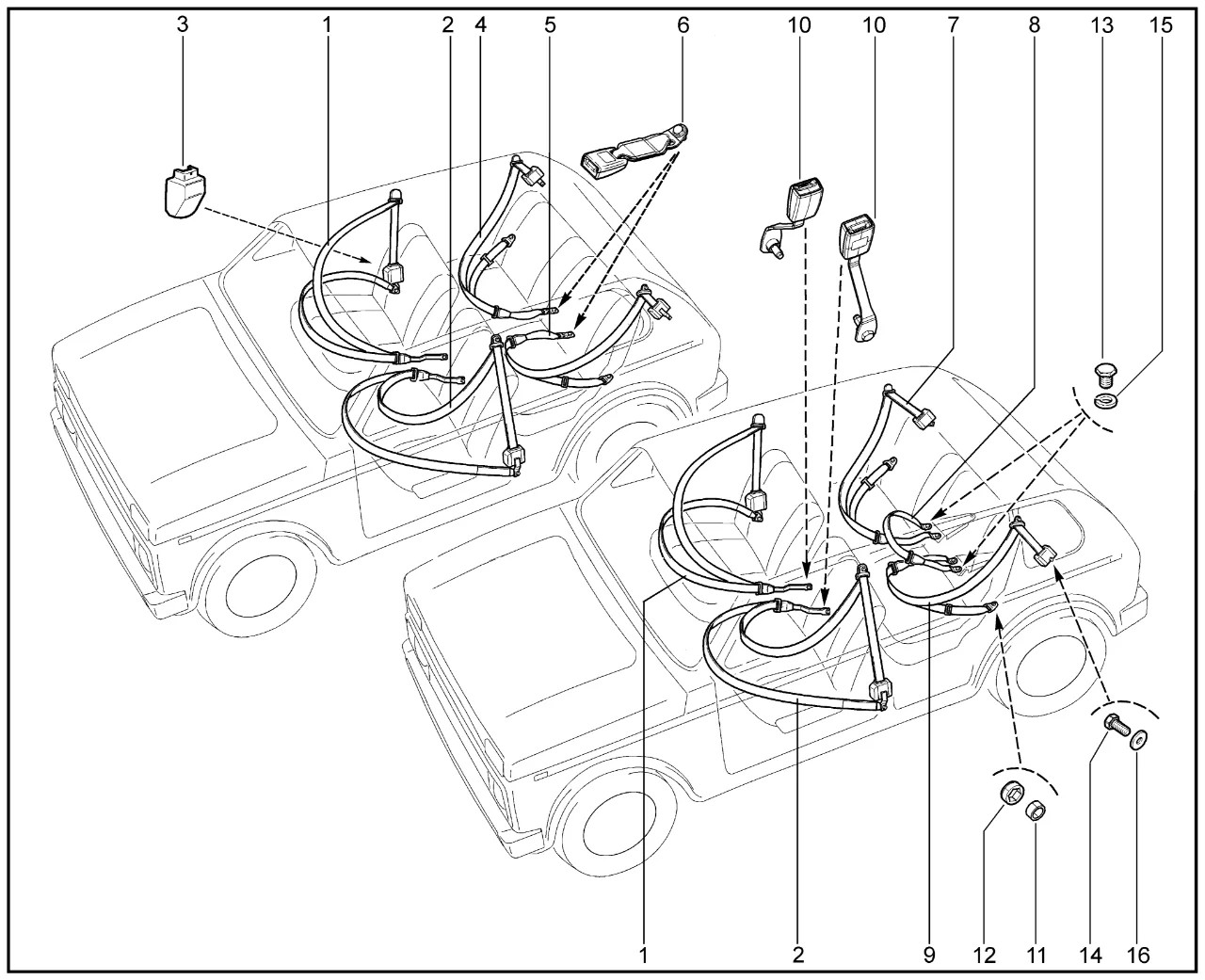 3 1 2 4 5 6 10 10 7 8 13 15

1 2 9 12 11 14 16