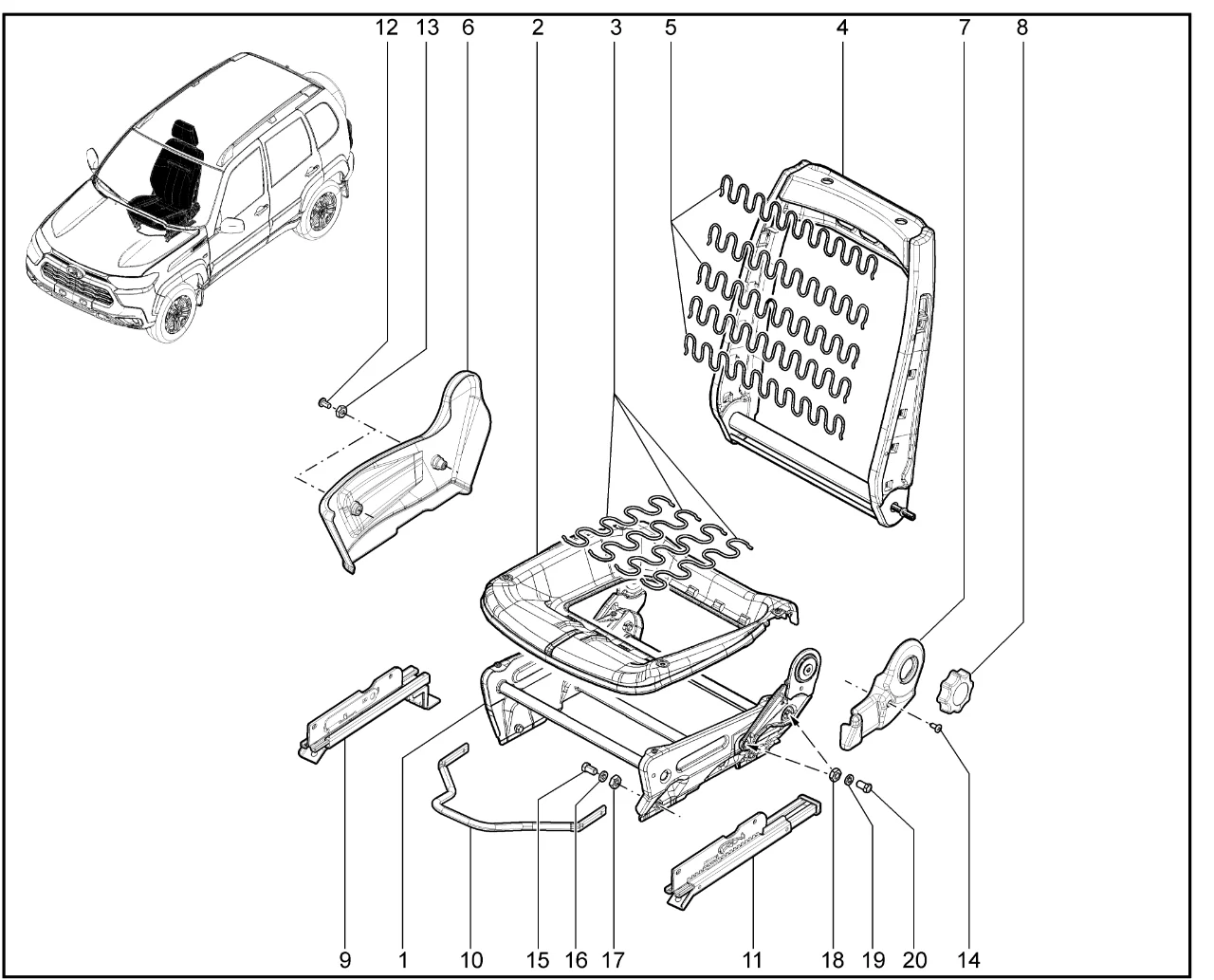 12 13 6 2 3 5 4 7 8

9 1 10 15 16 17 11 18 19 20 14