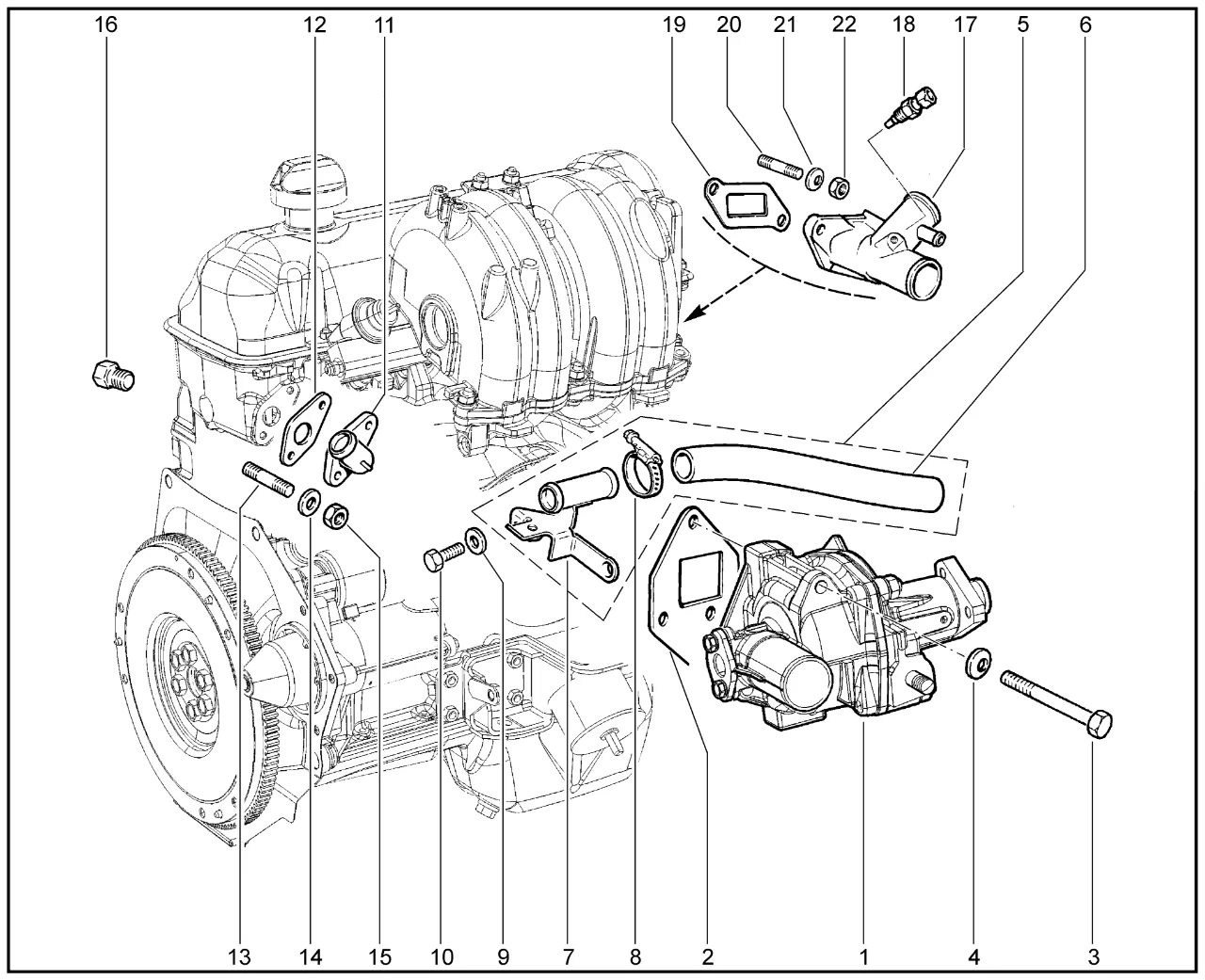 16
12
11
19
20
21
22
18
17
5
6
13
14
15
10
9
7
8
2
1
4
3