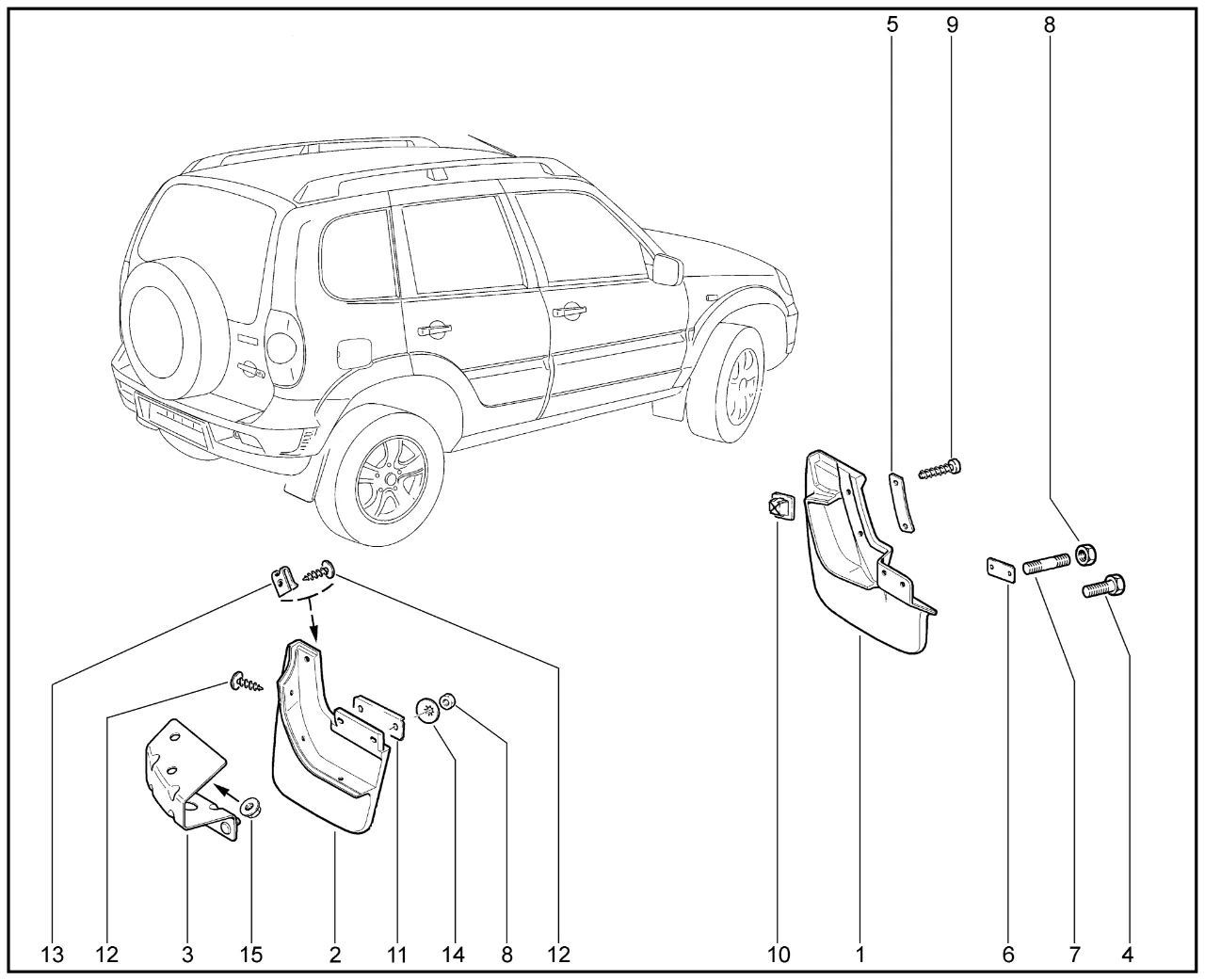 5 9 8

13 12 3 15 2 11 14 8 12 10 1 6 7 4