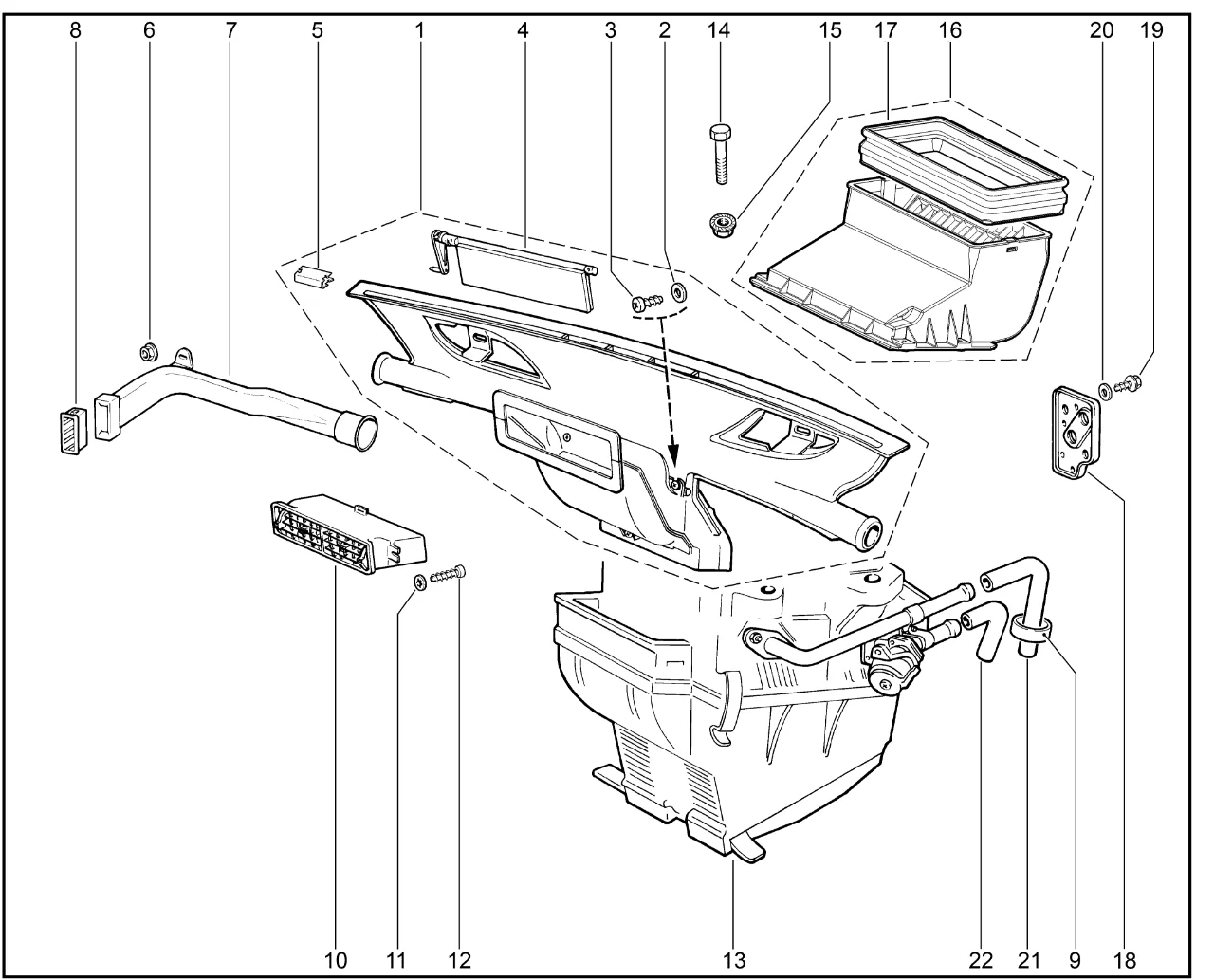 8 6 7 5 1 4 3 2 14 15 17 16 20 19

10 11 12 13 22 21 9 18