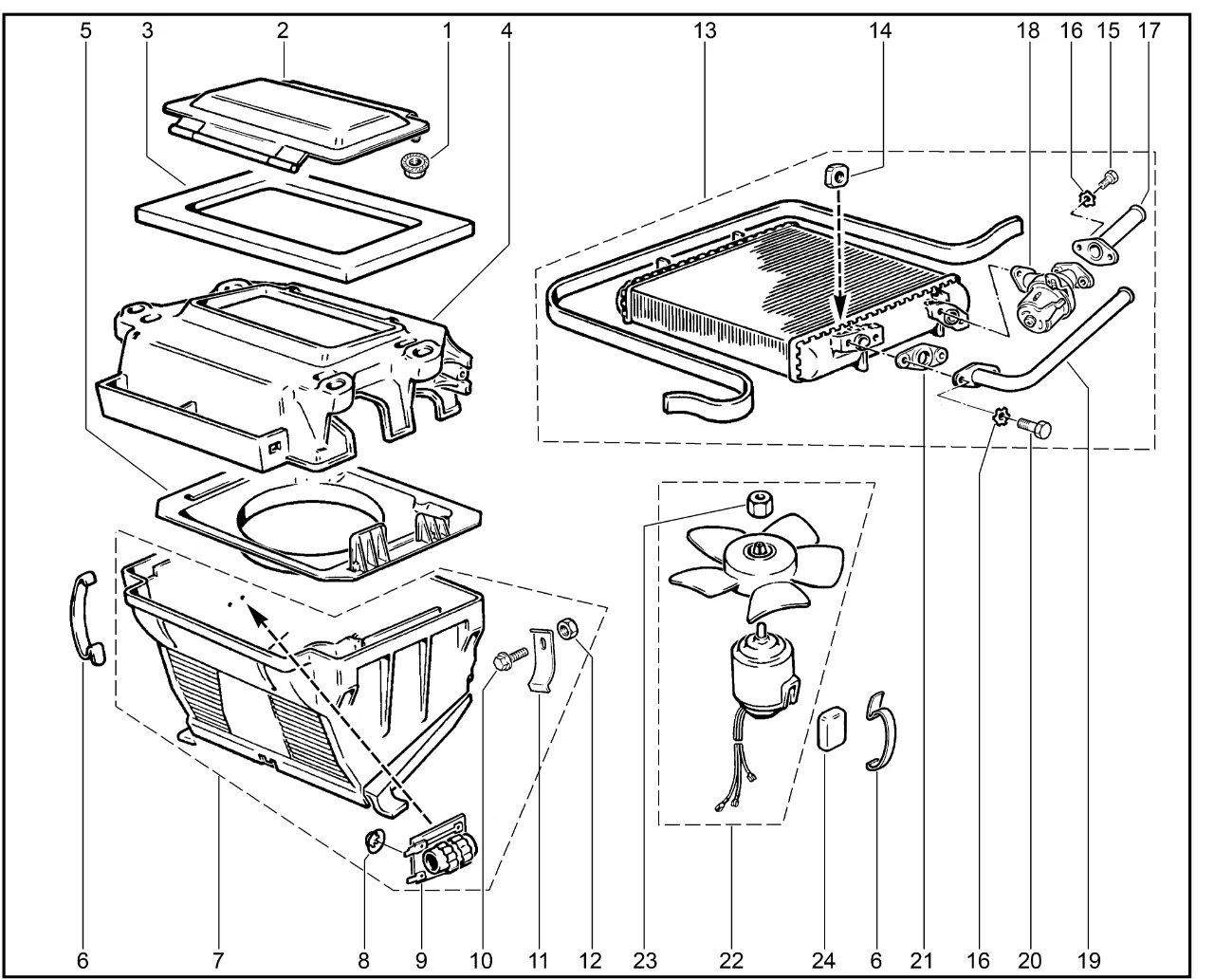 5 3 2 1 4 13 14 18 16 15 17

6 7 8 9 10 11 12 23 22 24 6 21 16 20 19