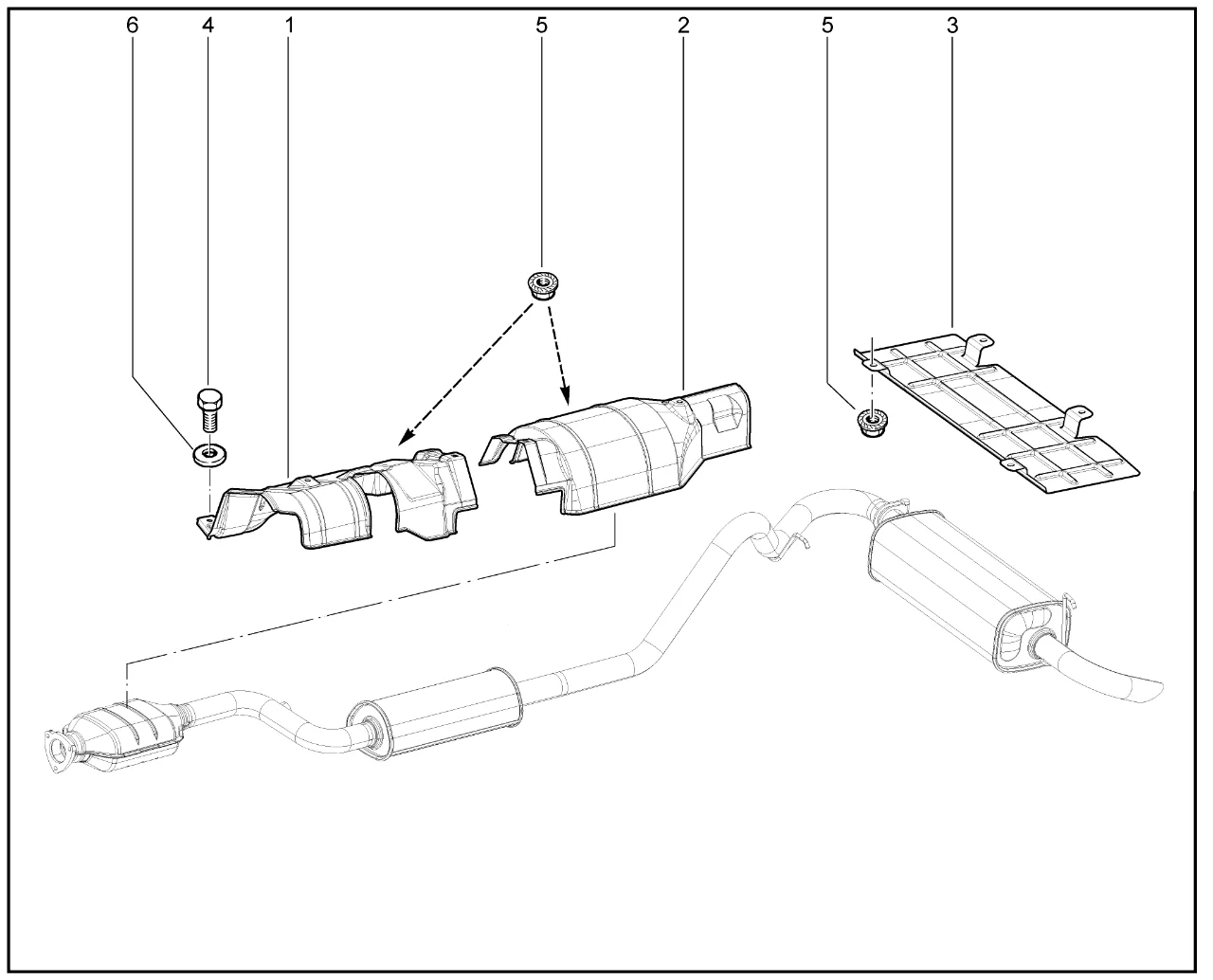 6 4 1 5 2 5 3