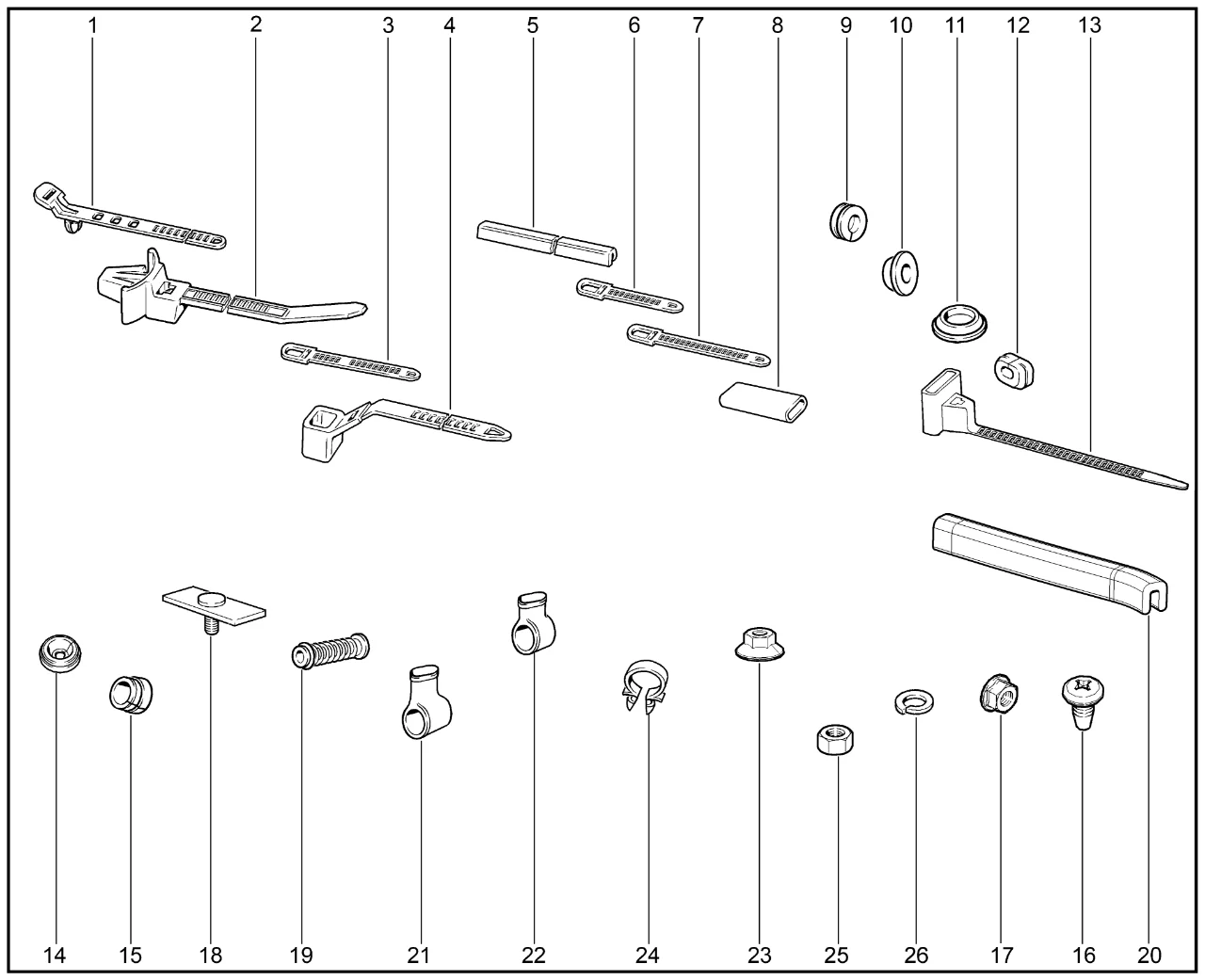 1 2 3 4 5 6 7 8 9 10 11 12 13

14 15 18 19 21 22 24 23 25 26 17 16 20