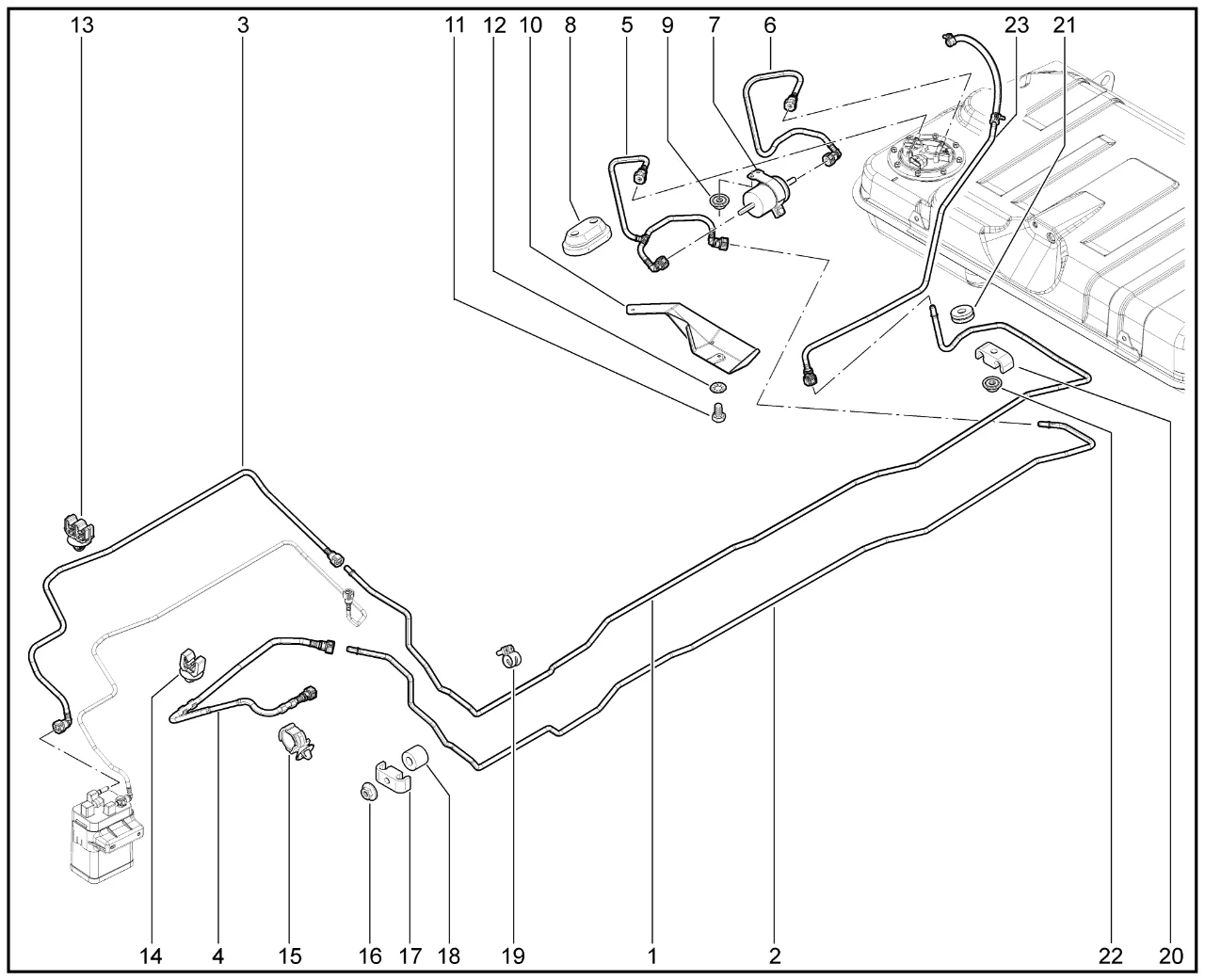 13 3 11 12 10 8 5 9 7 6 23 21

14 4 15 16 17 18 19 1 2 22 20