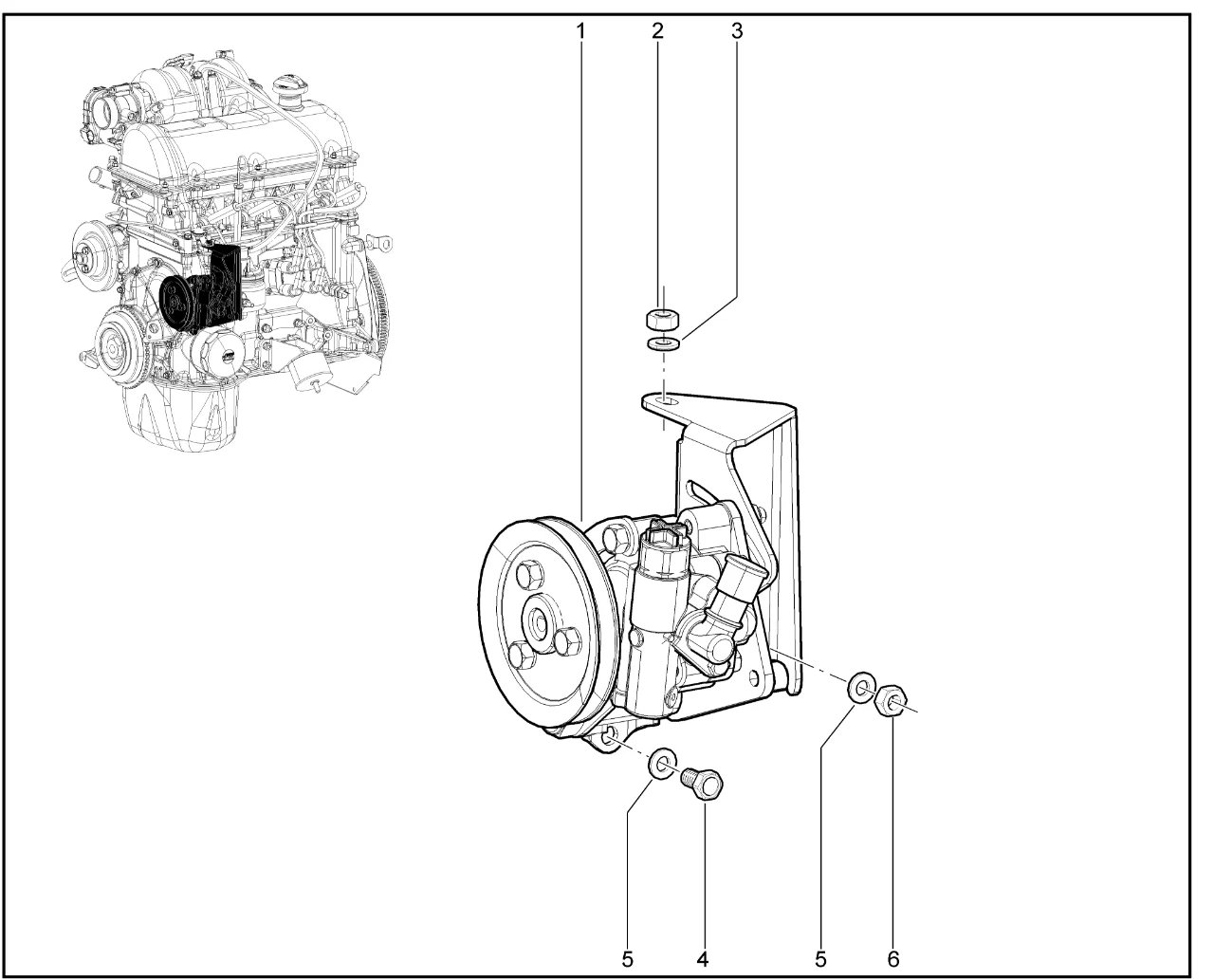 1
2
3
5
4
5
6