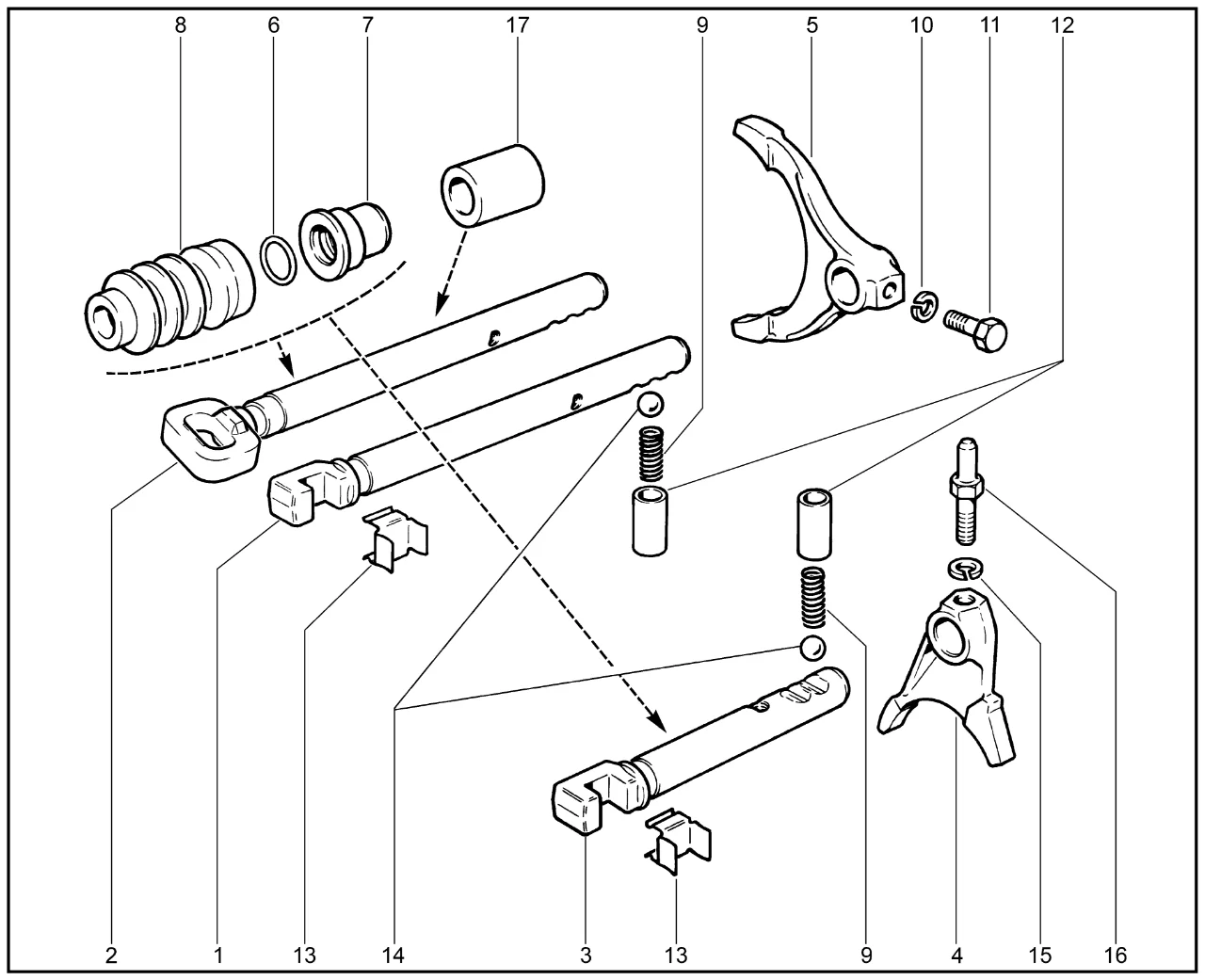 8 6 7 17 9 5 10 11 12

2 1 13 14 3 13 9 4 15 16