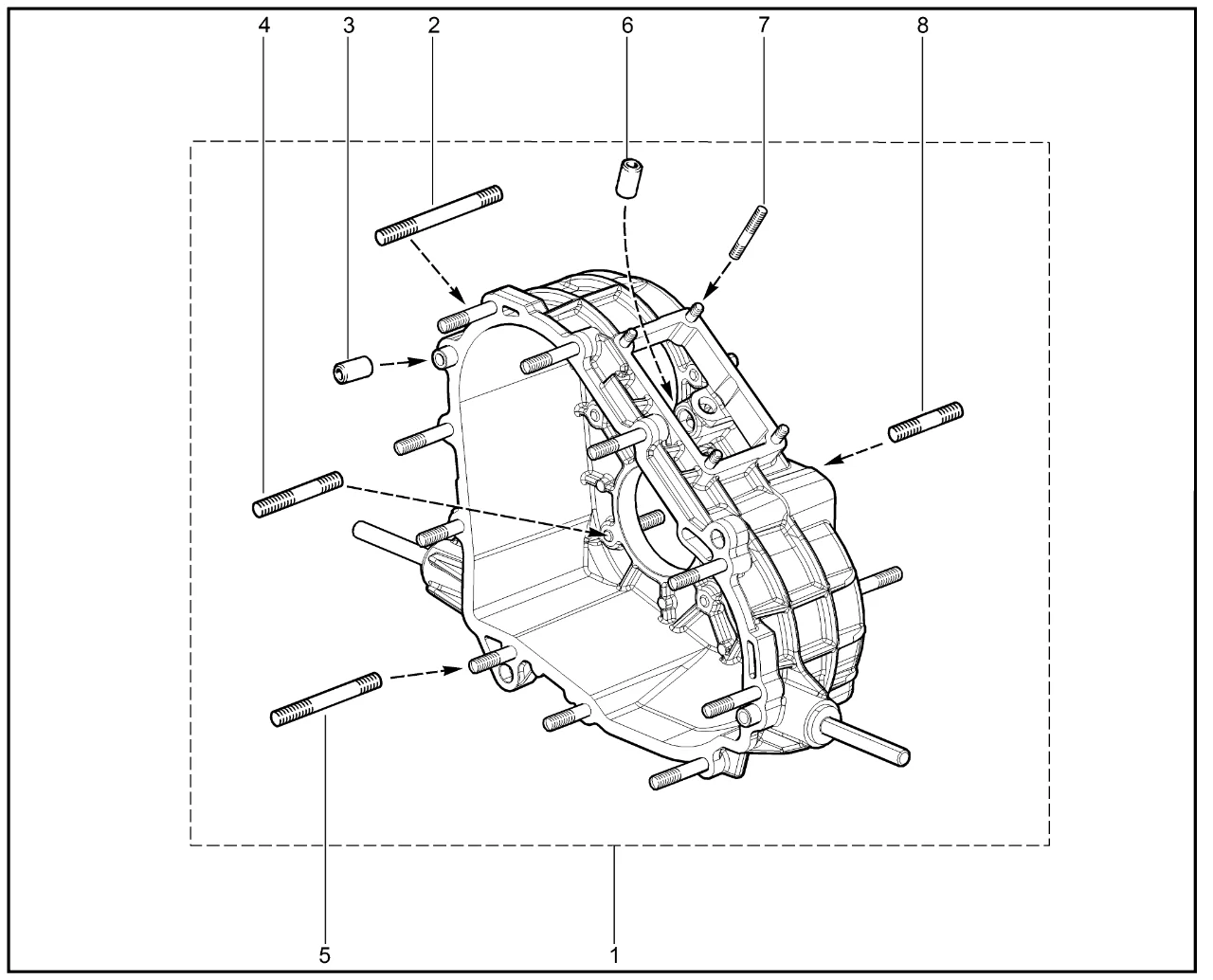 4 3 2 6 7 8

5 1