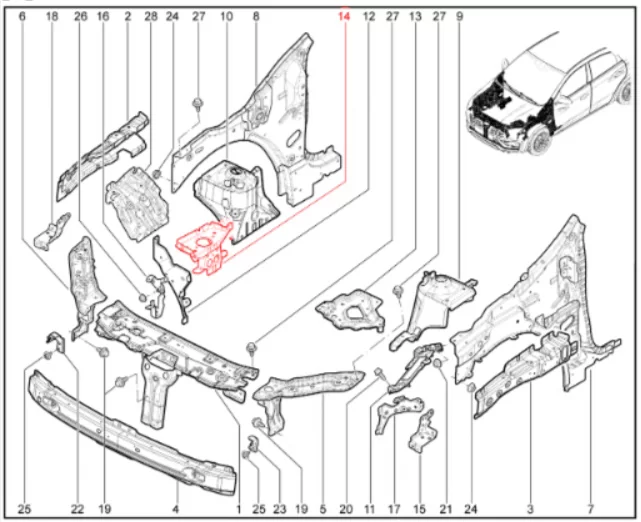 6 18 26 16 2 28 24 27 10 8 14 12 27 13 27 9

25 22 19 4 1 25 23 19 5 20 11 17 15 21 24 3 7