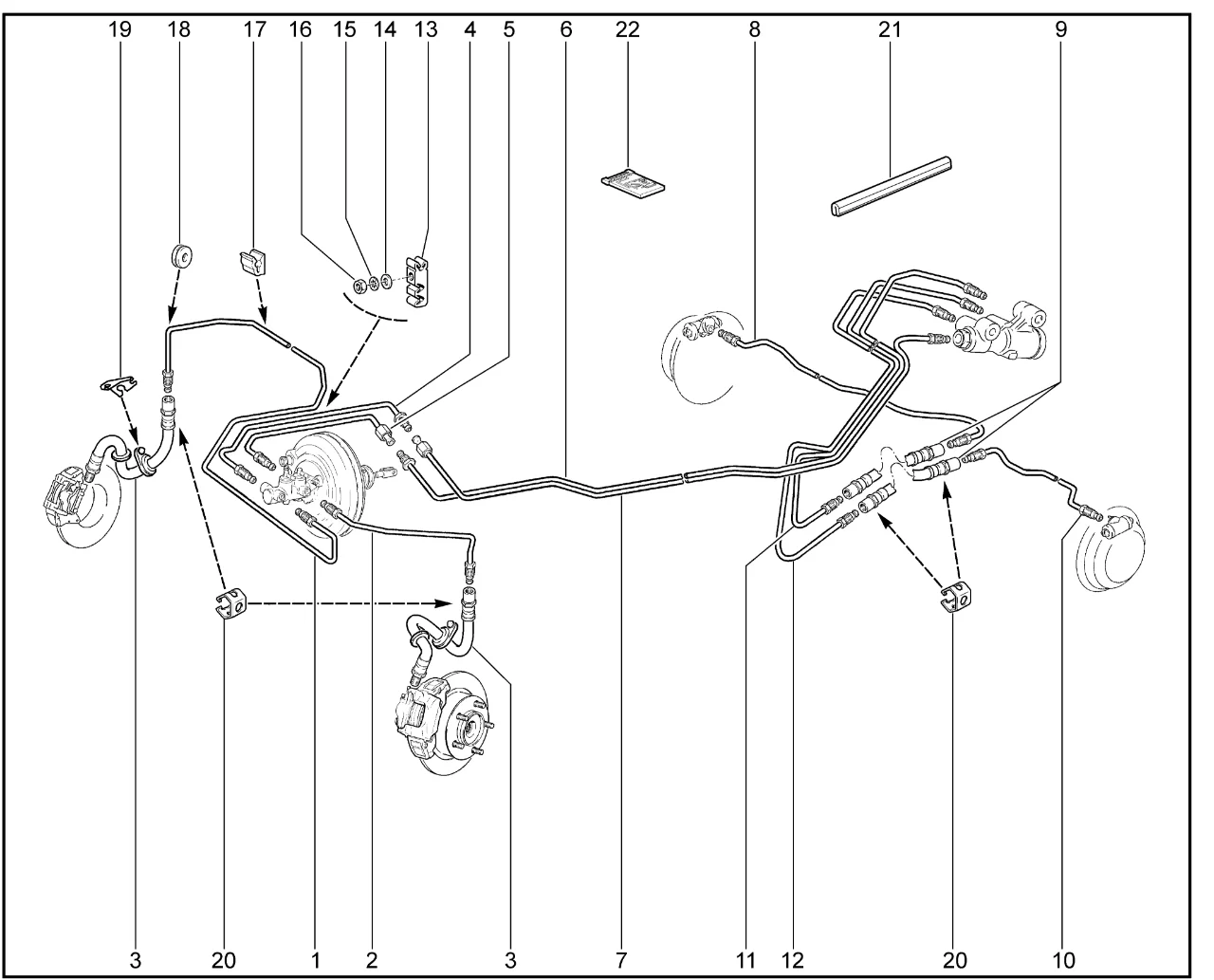 19 18 17 16 15 14 13 4 5 6 22 8 21 9

3 20 1 2 3 7 11 12 20 10