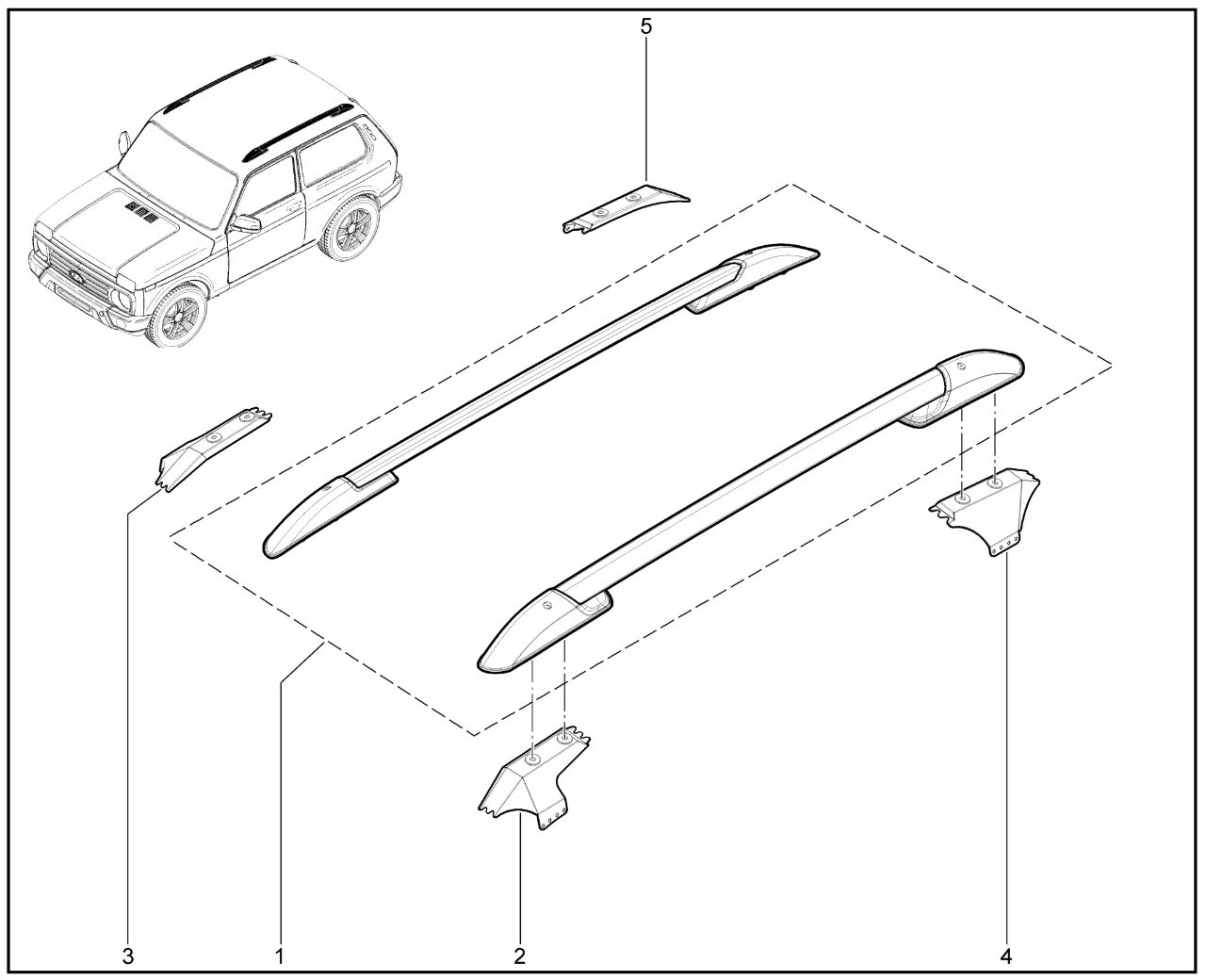 5

3

1

2

4