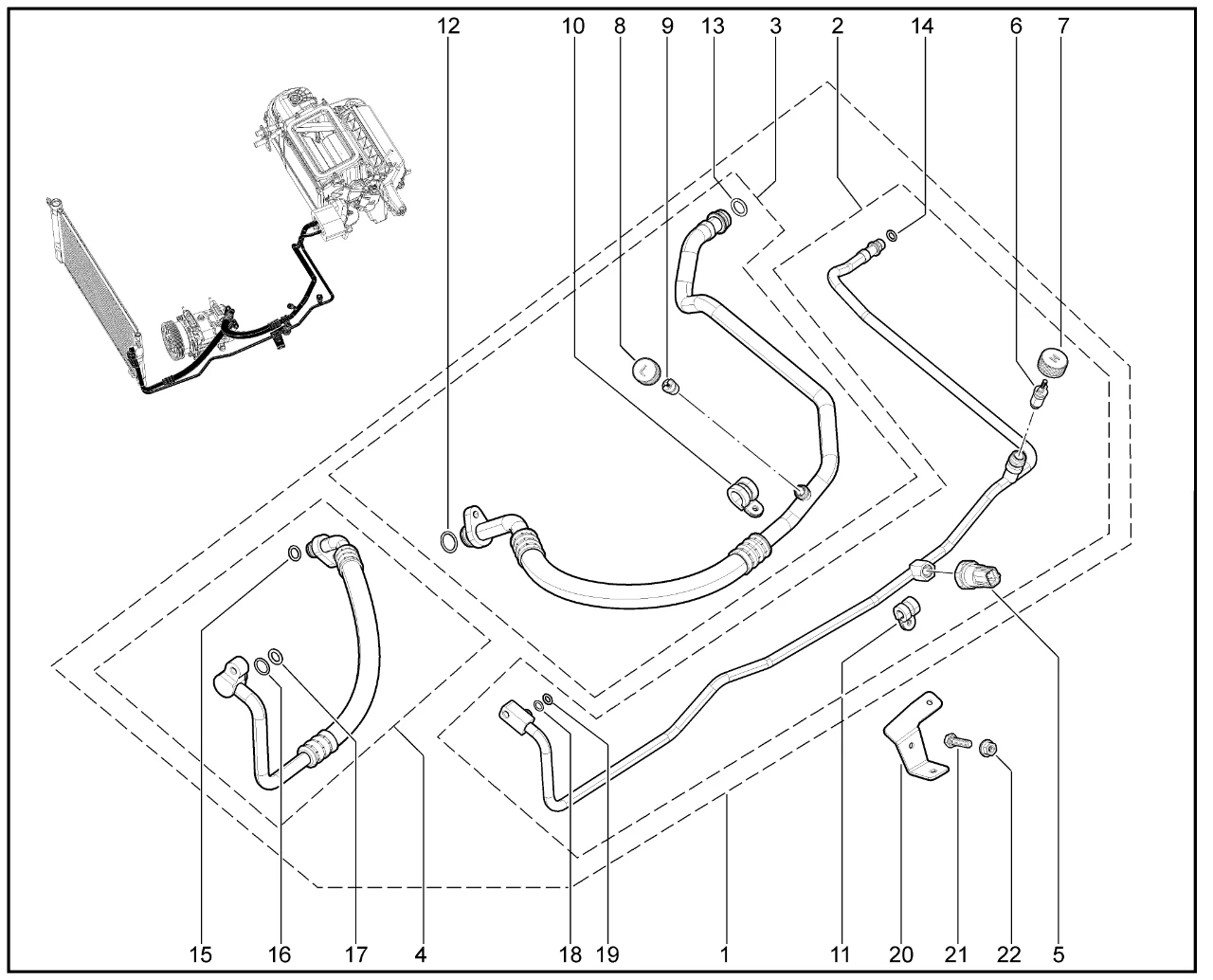 12 10 8 9 13 3 2 14 6 7

15 16 17 4 18 19 1 11 20 21 22 5