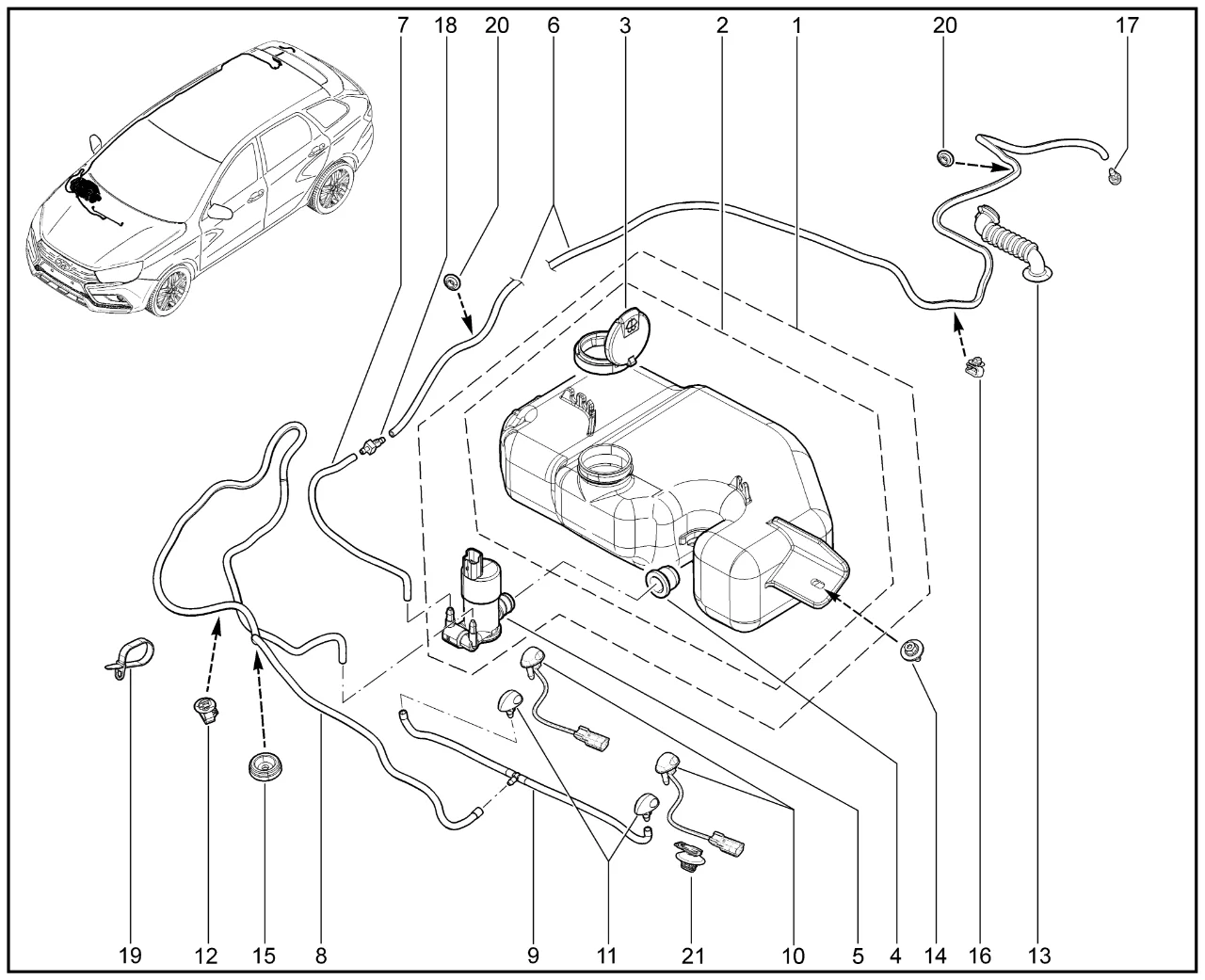 7 18 20 6 3 2 1 20 17

19 12 15 8 9 11 21 10 5 4 14 16 13