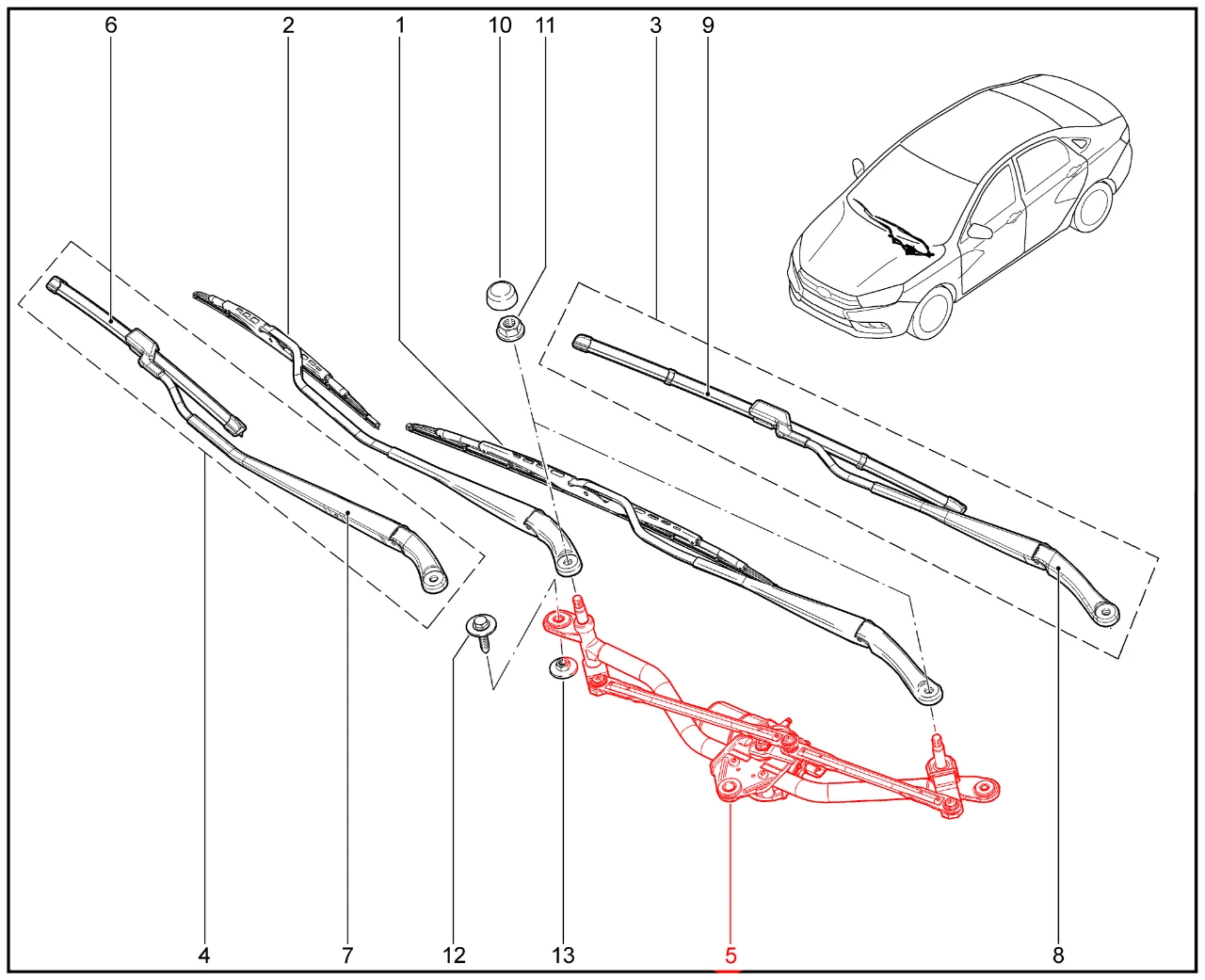 6 2 1 10 11 3 9

4 7 12 13 5 8