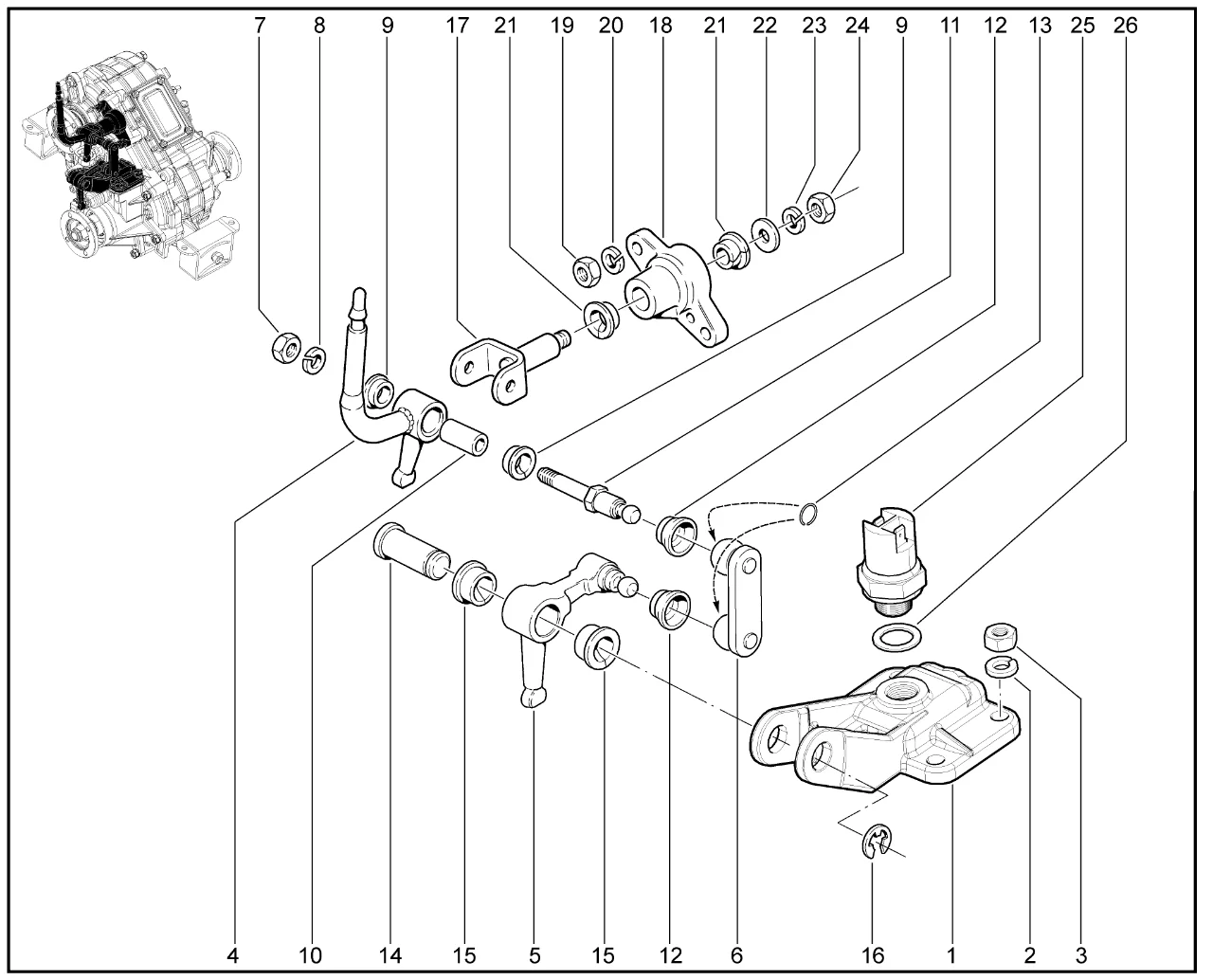 7 8 9 17 21 19 20 18 21 22 23 24 9 11 12 13 25 26

4 10 14 15 5 15 12 6 16 1 2 3