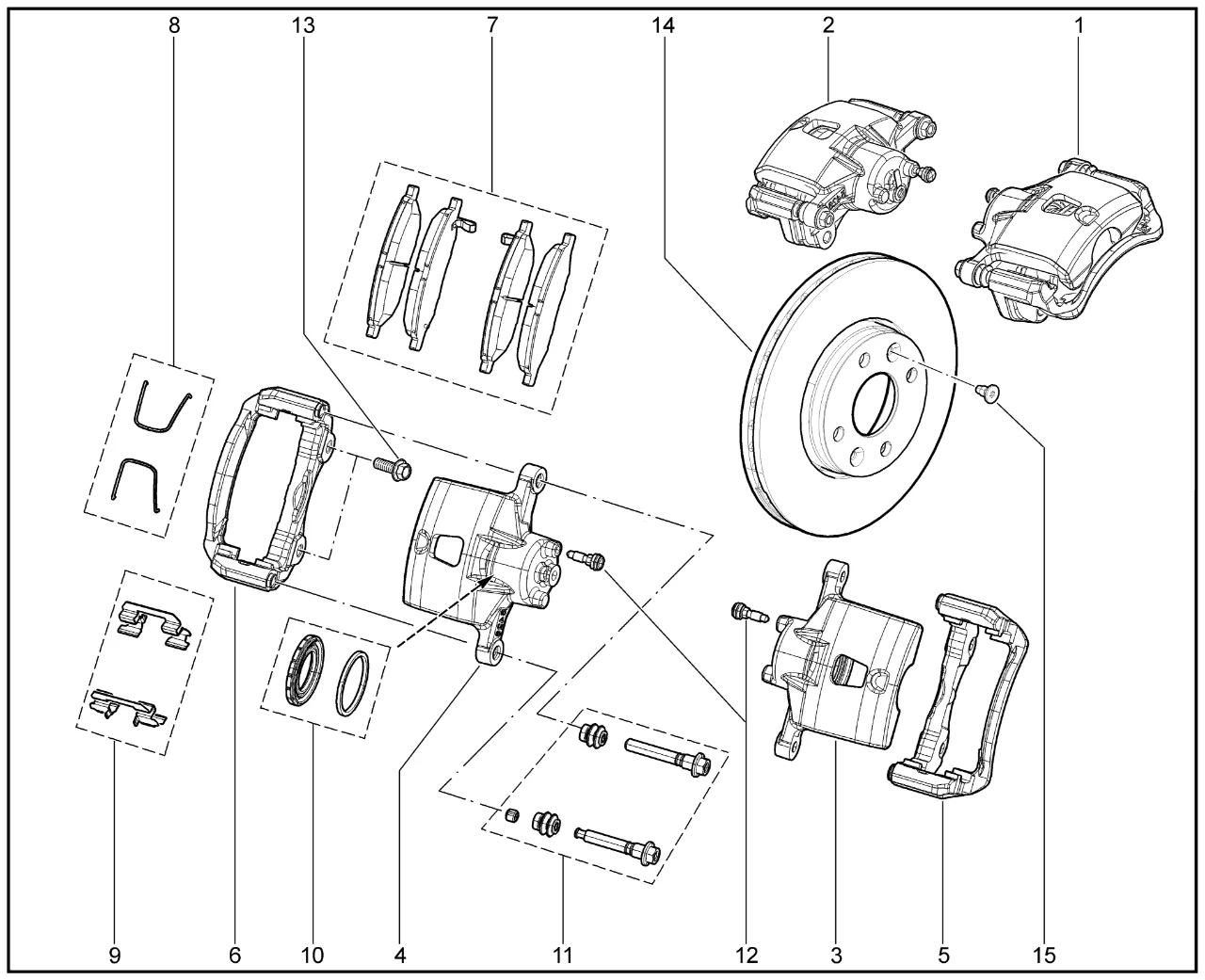 8 13 7 14 2 1

9 6 10 4 11 12 3 5 15