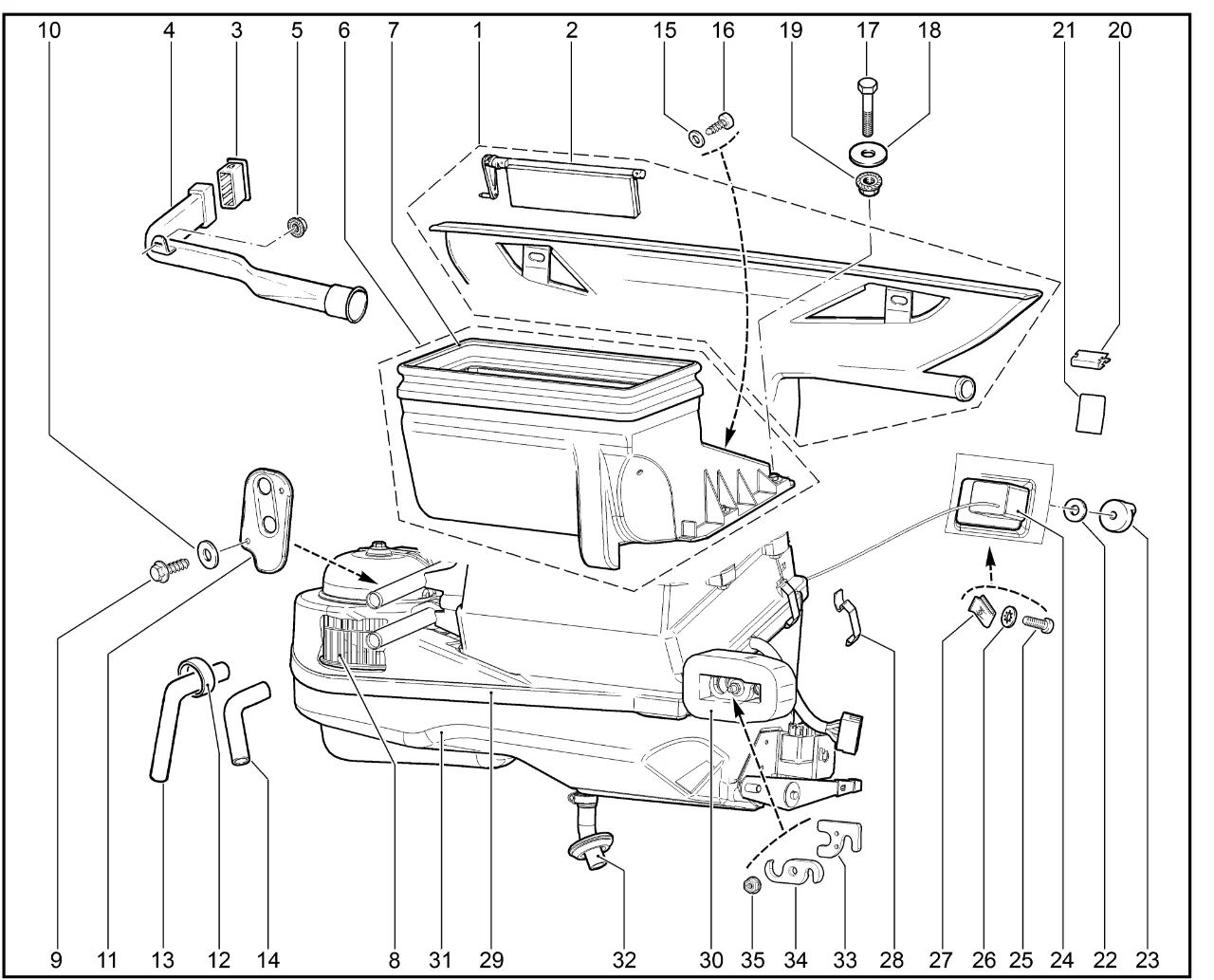 10 4 3 5 6 7 1 2 15 16 19 17 18 21 20

9 11 13 12 14 8 31 29 32 30 35 34 33 28 27 26 25 24 22 23