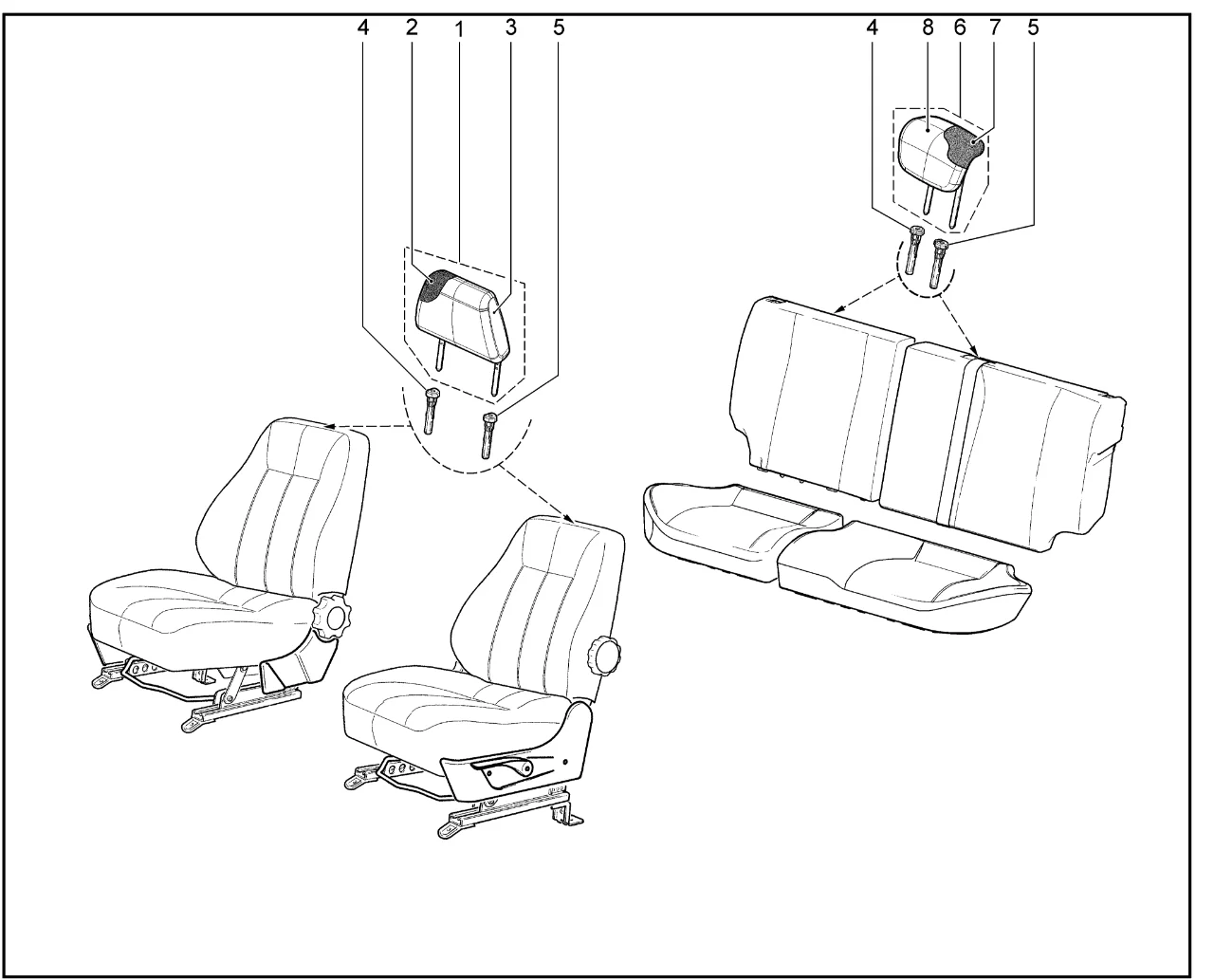 4 2 1 3 5

4 8 6 7 5