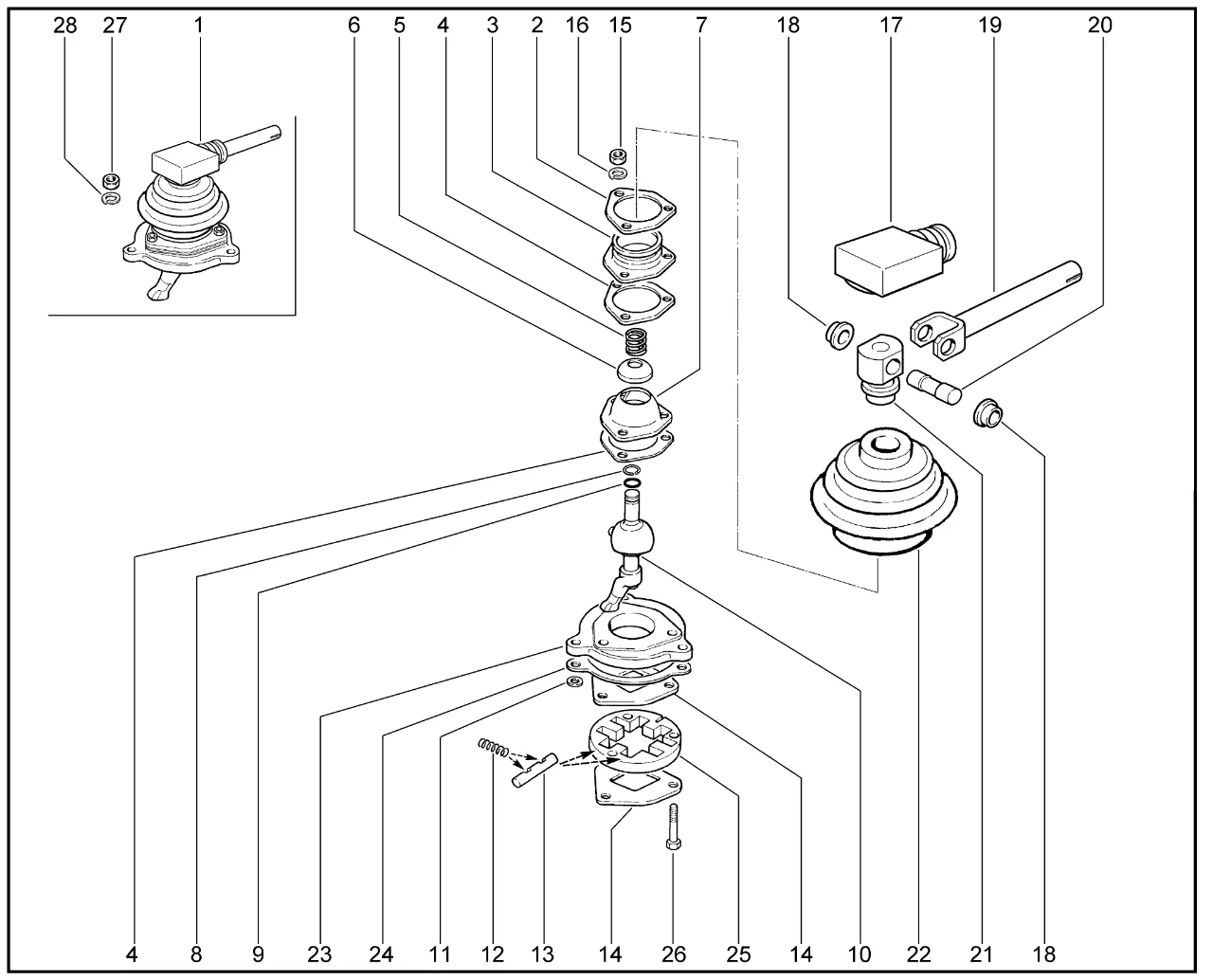 28 27 1 6 5 4 3 2 16 15 7 18 17 19 20

4 8 9 23 24 11 12 13 14 26 25 14 10 22 21 18