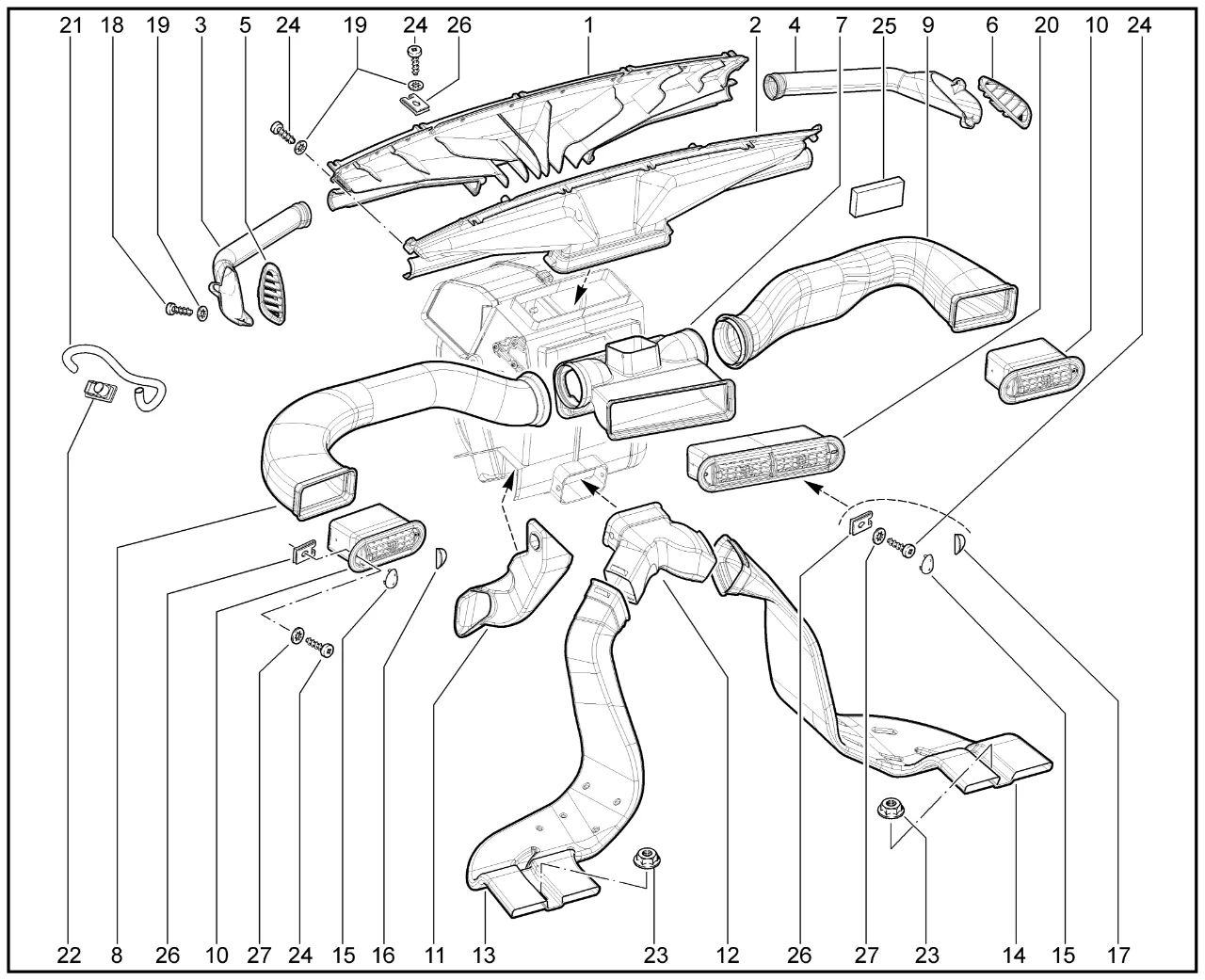 21 18 19 3 5 24 19 24 26 1 2 4 7 25 9 6 20 10 24

22 8 26 10 27 24 15 16 11 13 23 12 26 27 23 14 15 17