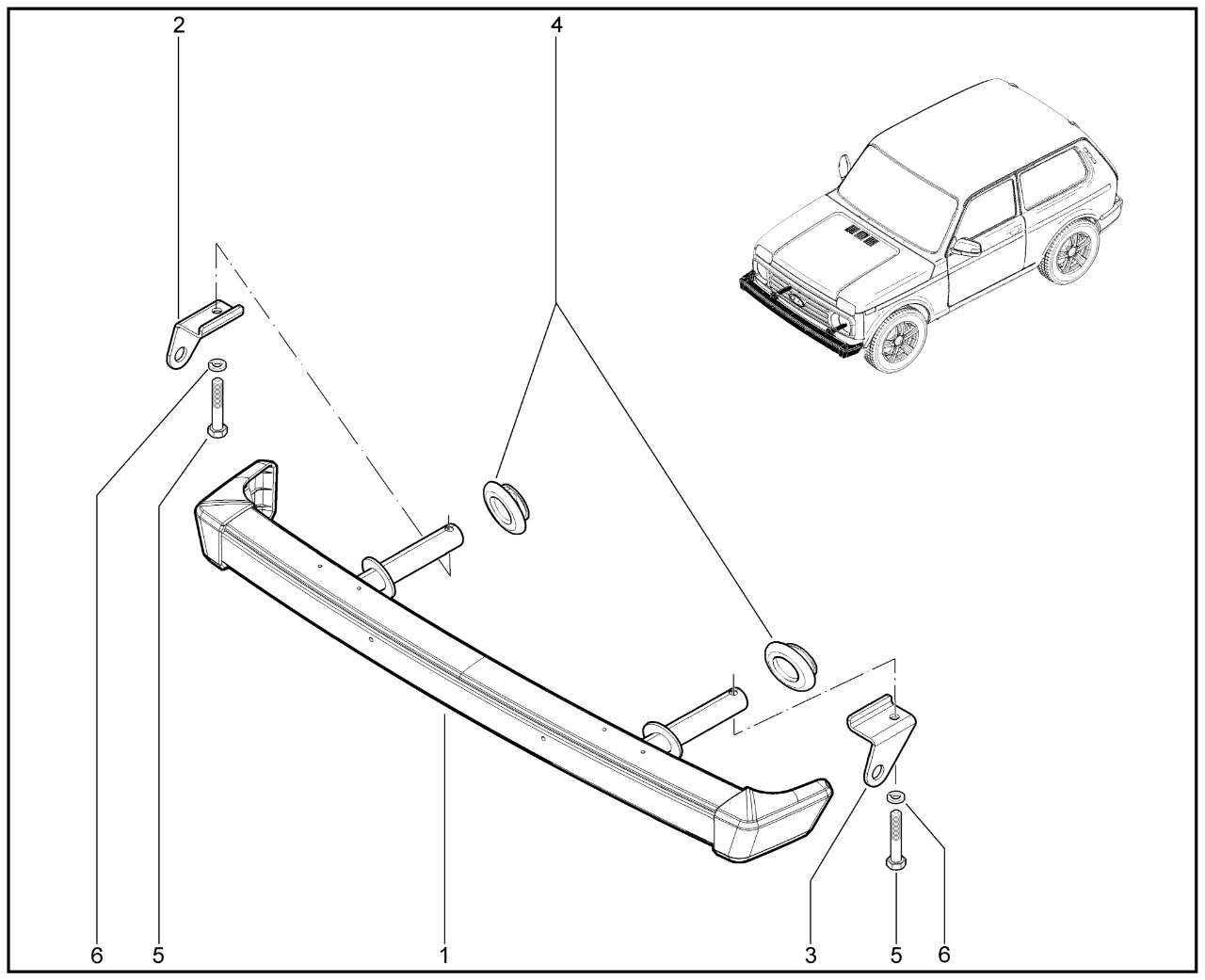 2
4
6
5
1
3
5
6