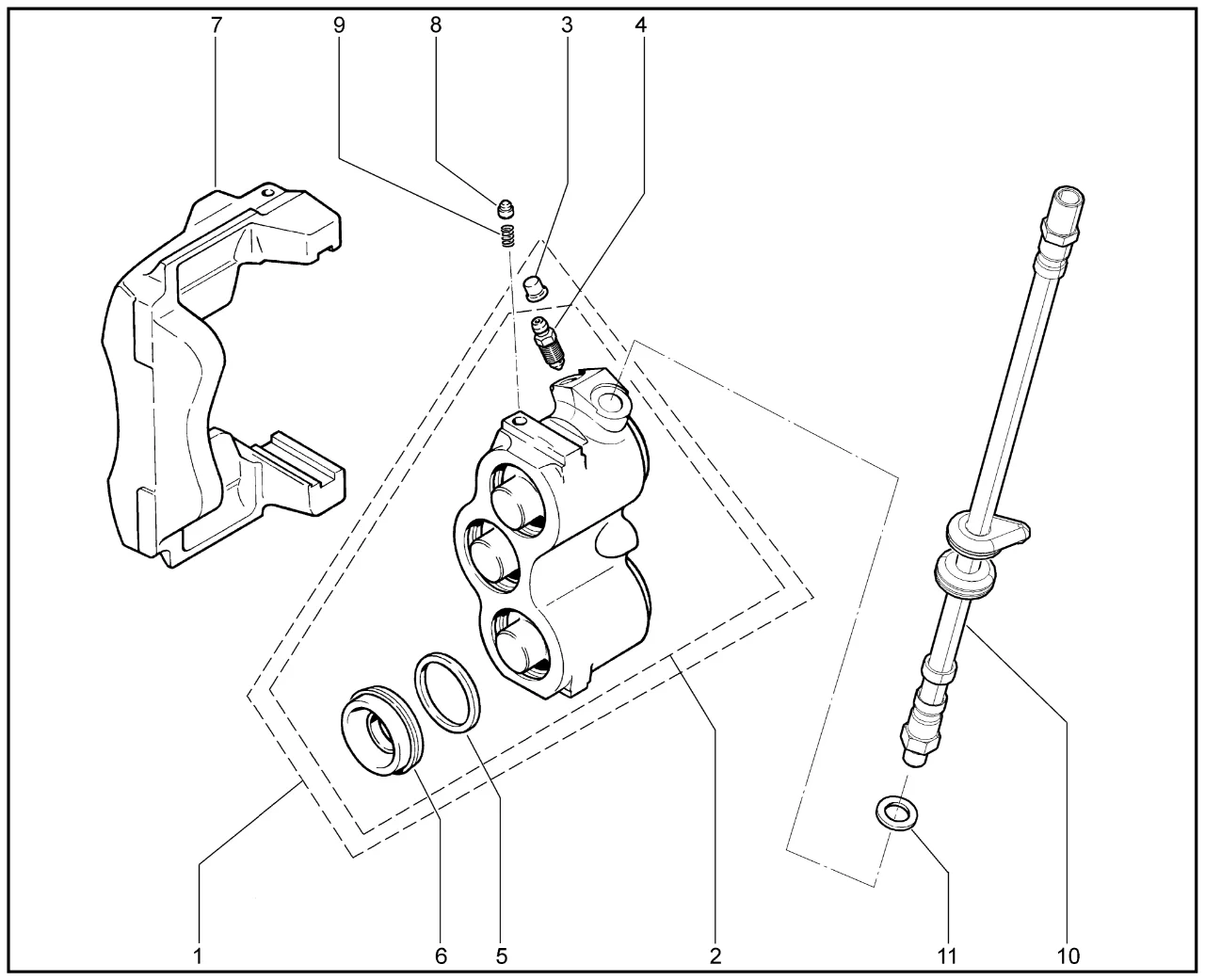 7
9
8
3
4
1
6
5
2
11
10