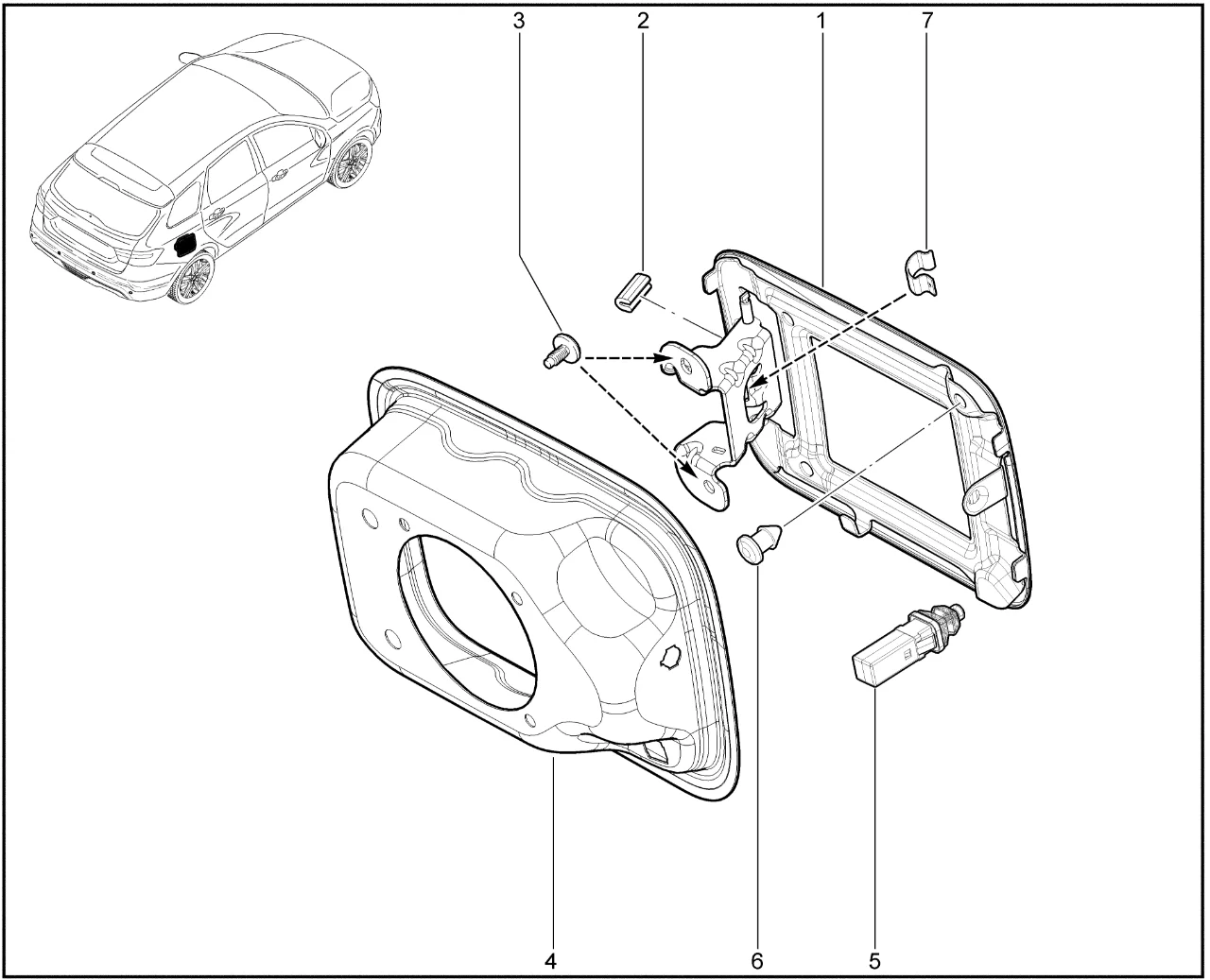 3
2
1
7
4
6
5