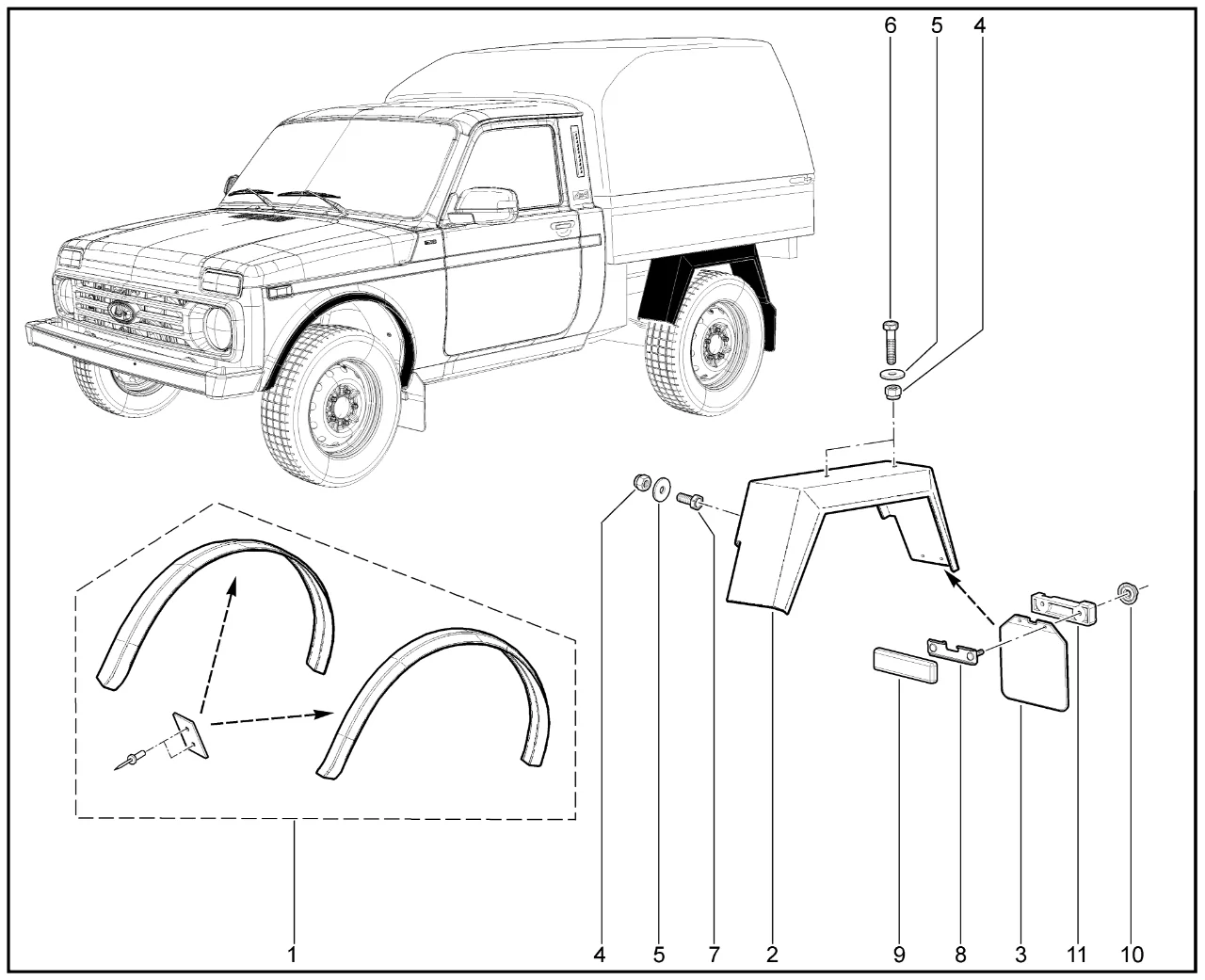 6 5 4

1

4 5 7 2 9 8 3 11 10