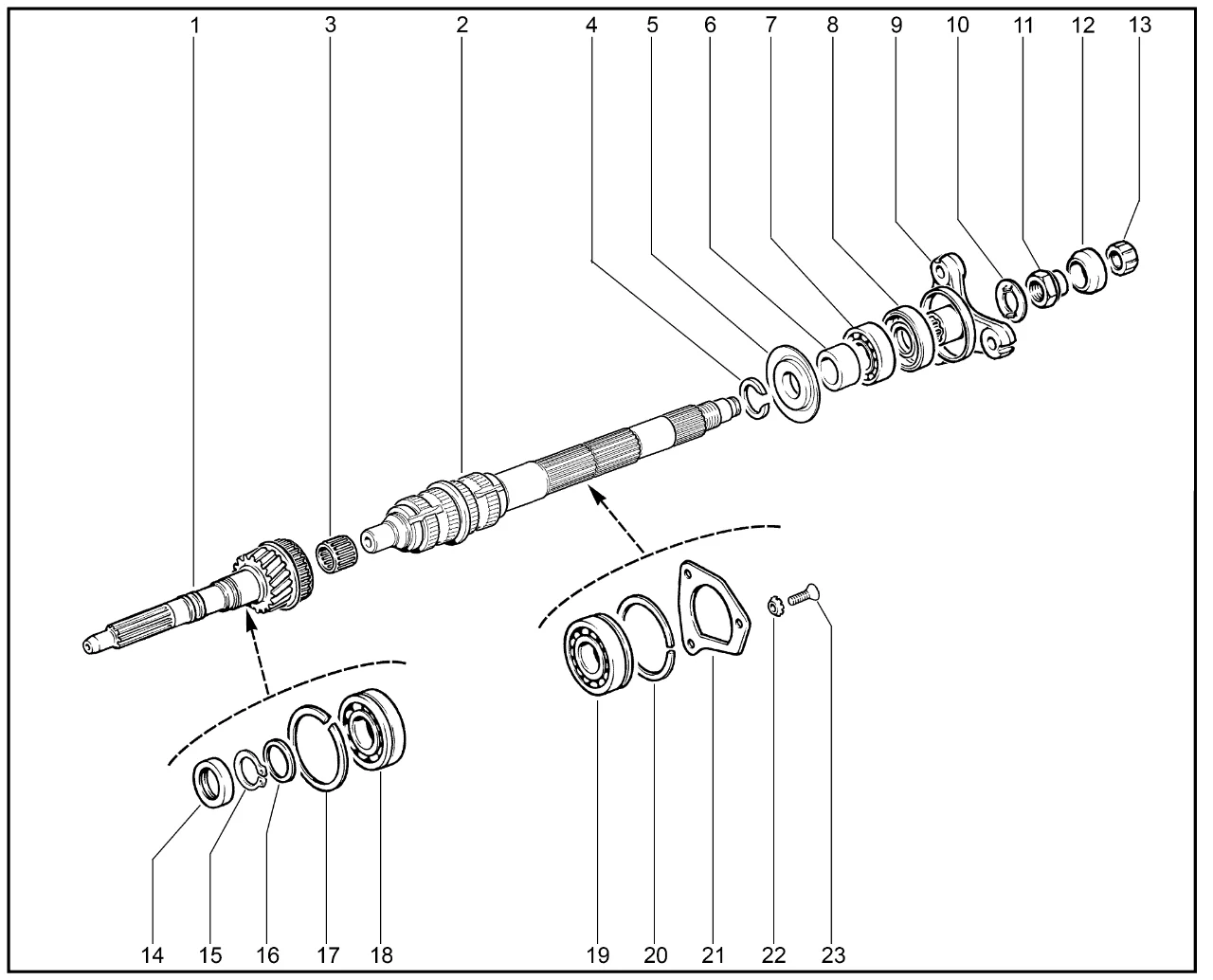 1 3 2 4 5 6 7 8 9 10 11 12 13

14 15 16 17 18 19 20 21 22 23