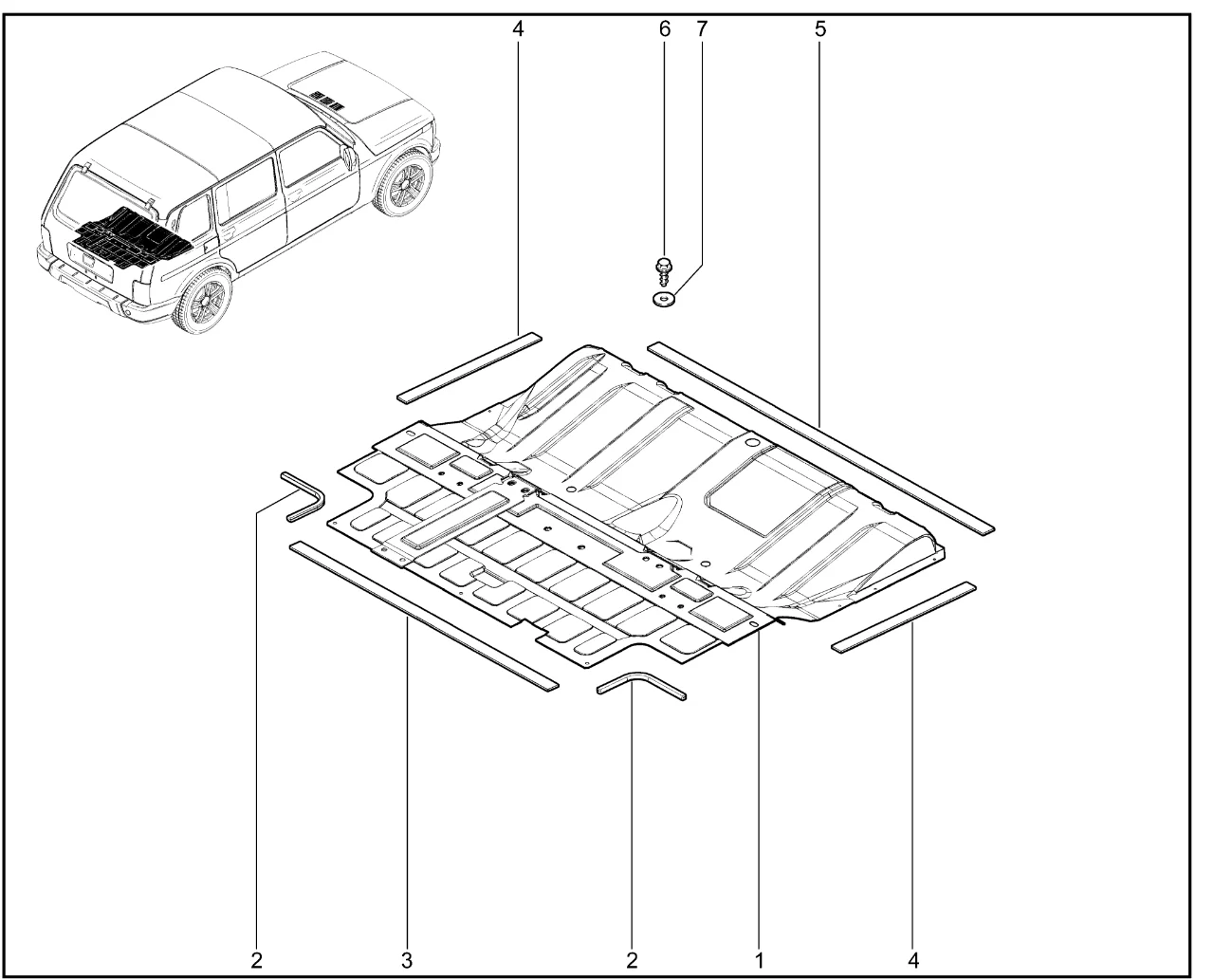 4
6
7
5
2
3
2
1
4