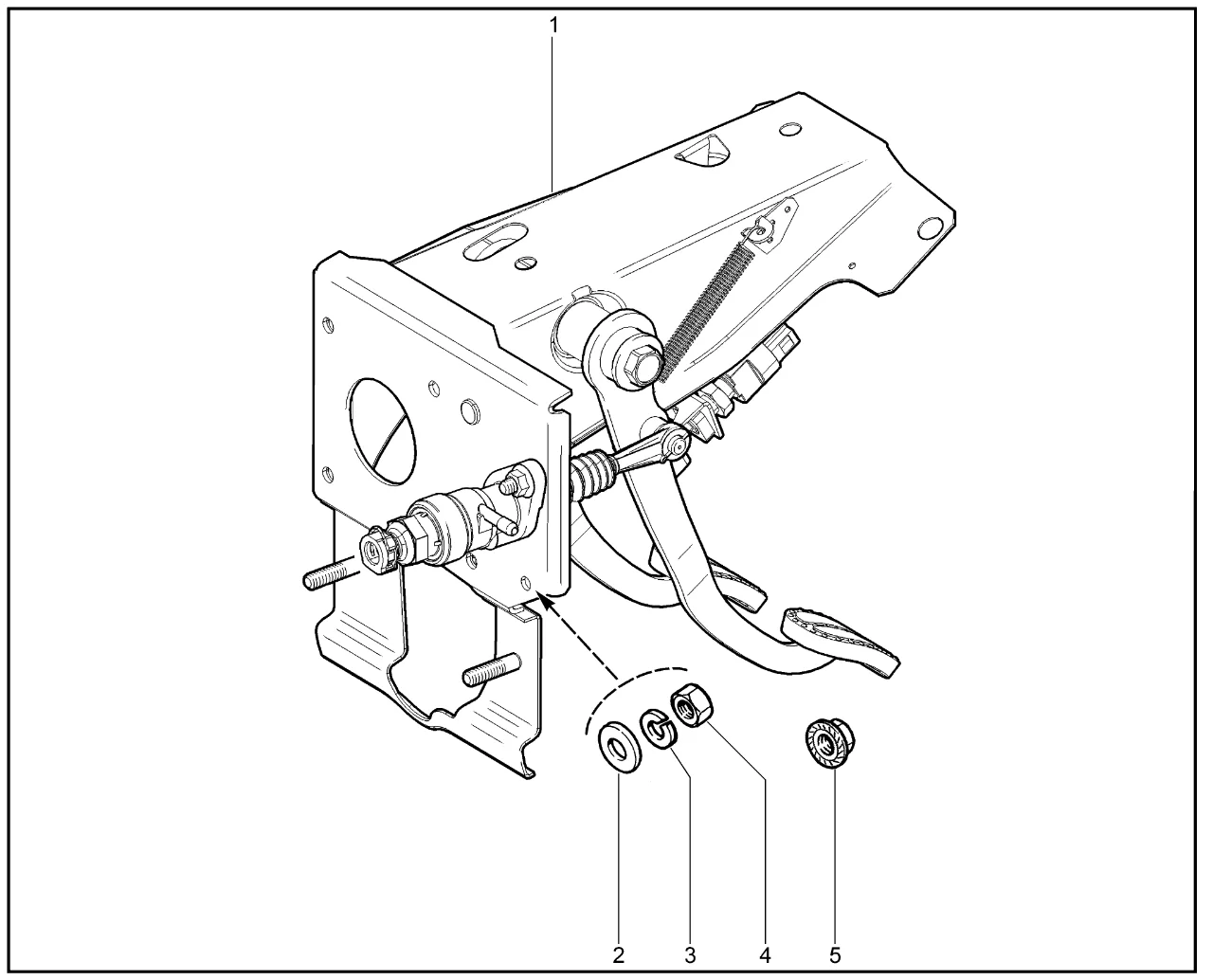 1

2 3 4 5