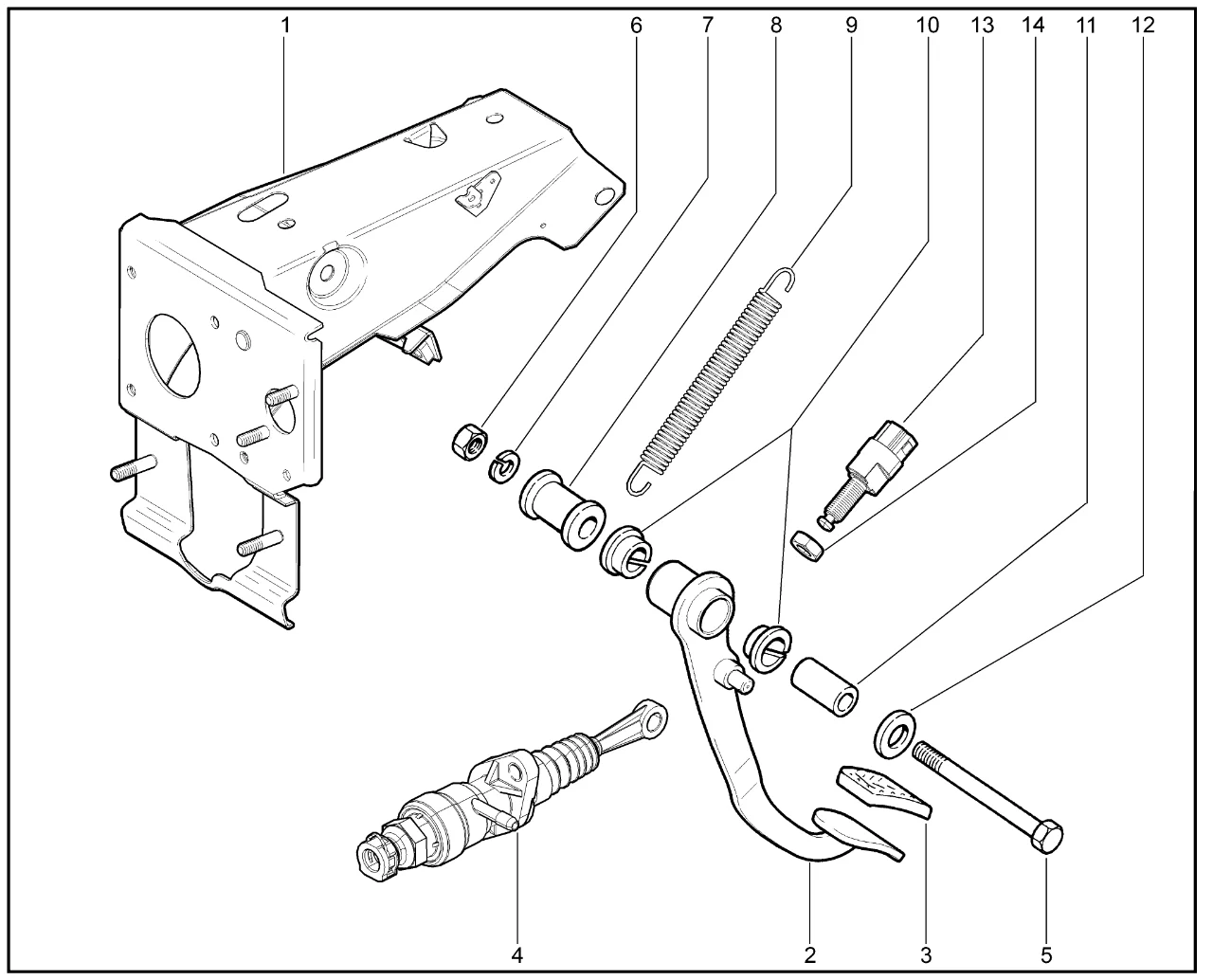 1
6
7
8
9
10
13
14
11
12
4
2
3
5