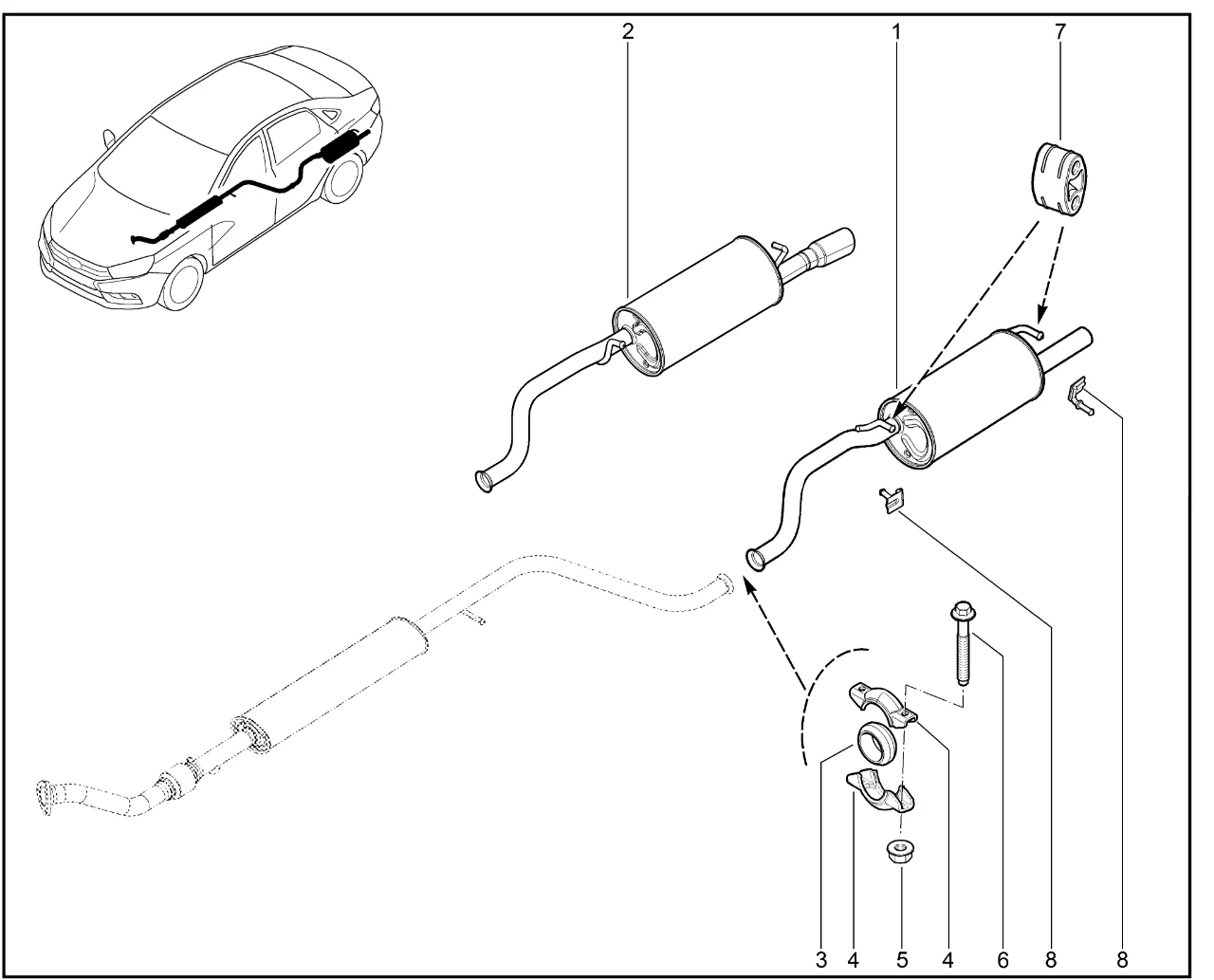 2
1
7
3
4
5
4
6
8
8