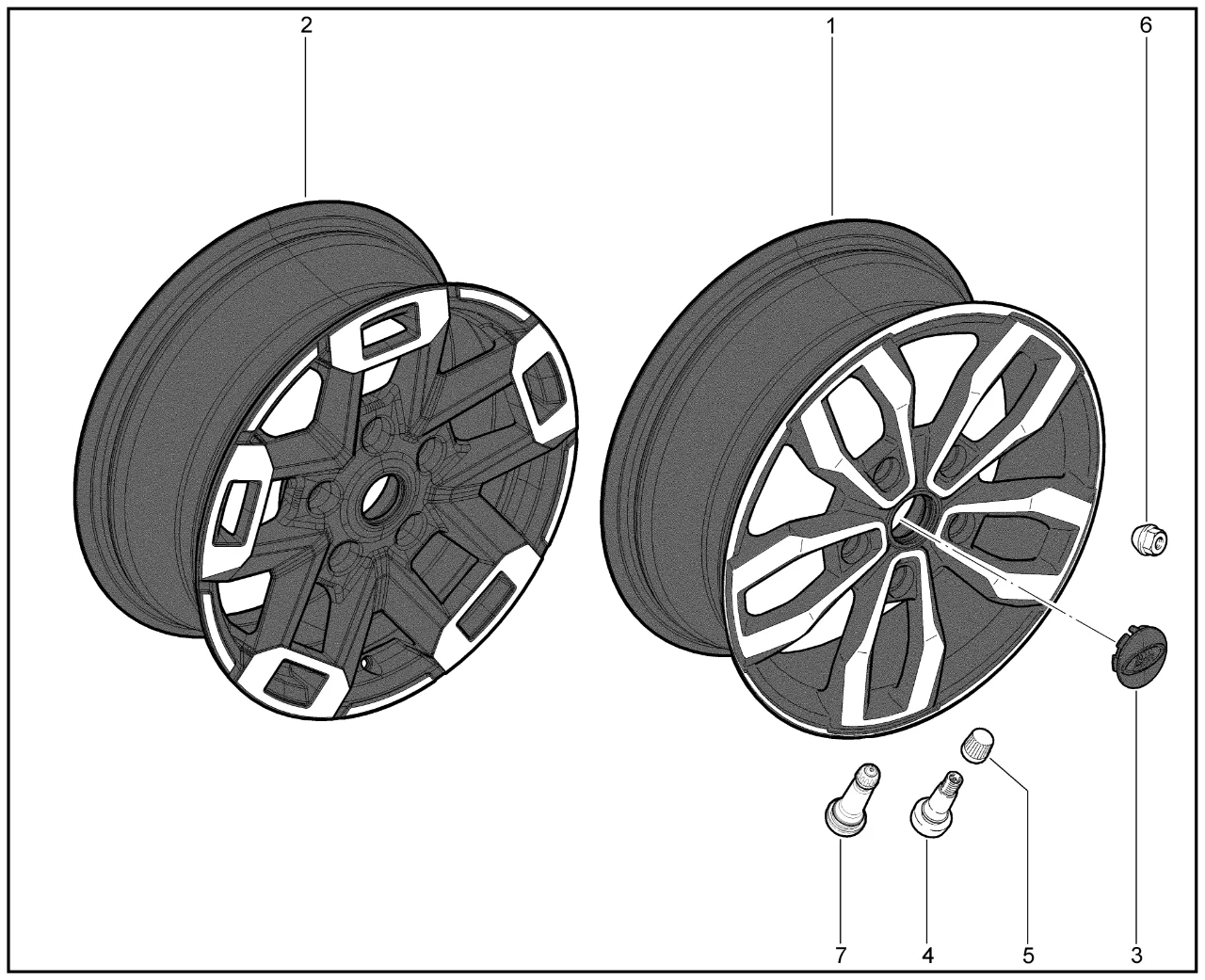 2
1
6
7
4
5
3