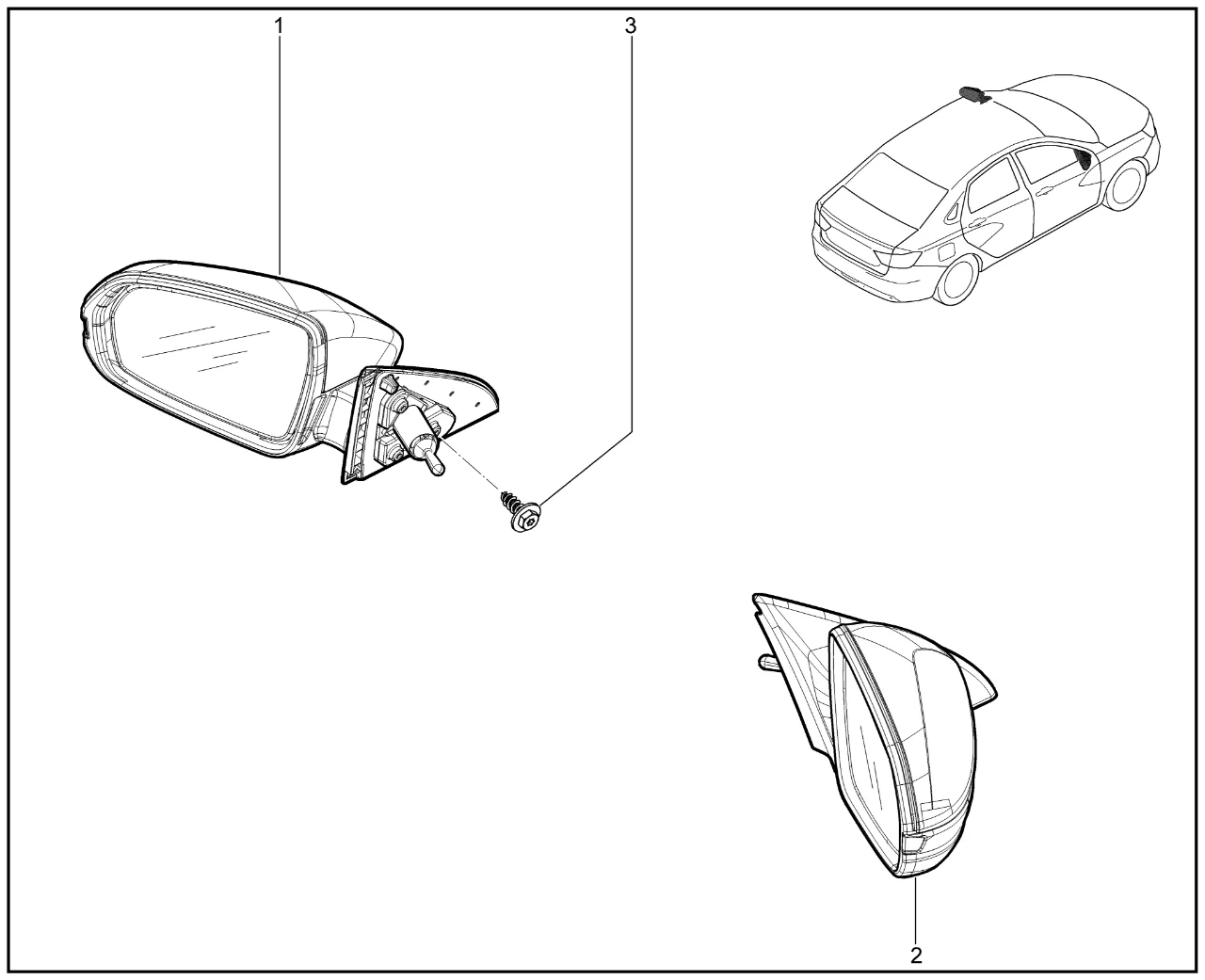 1
3
2